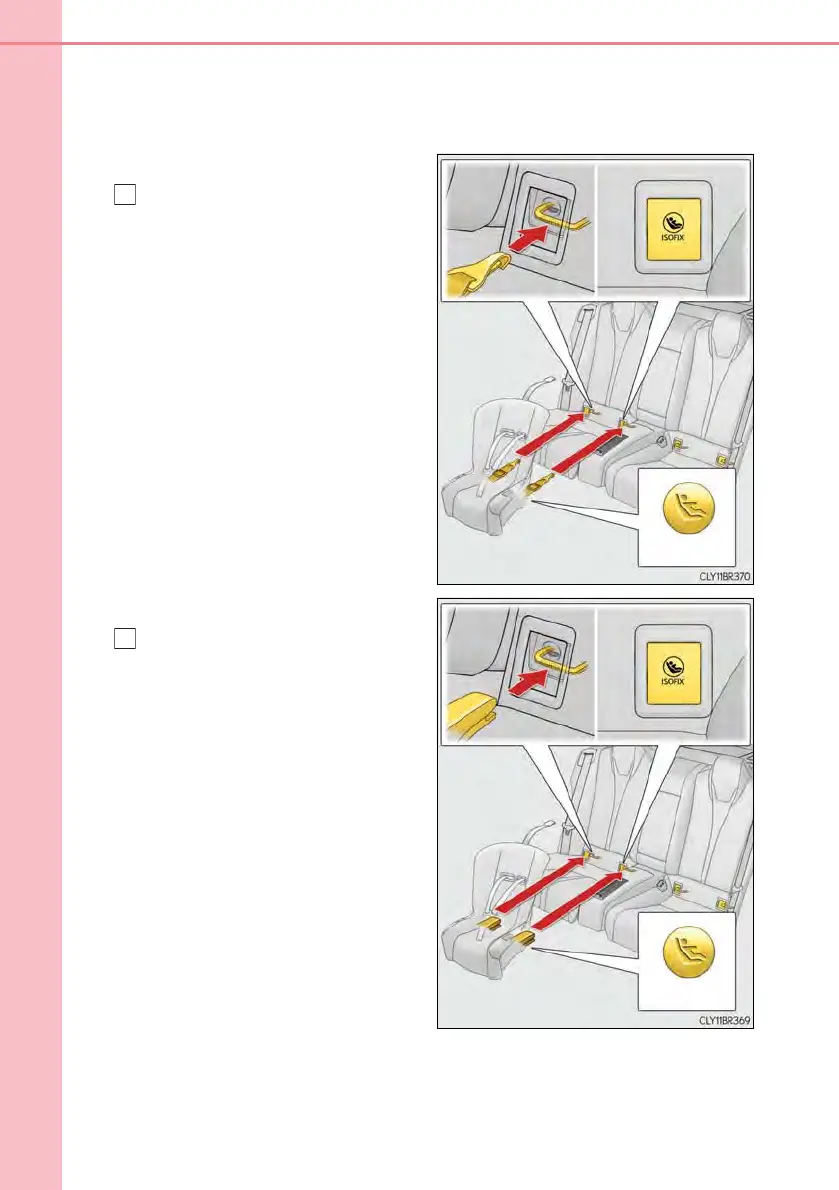 ISOFIX

CLY11BR370

ISOFIX

CLY11BR369