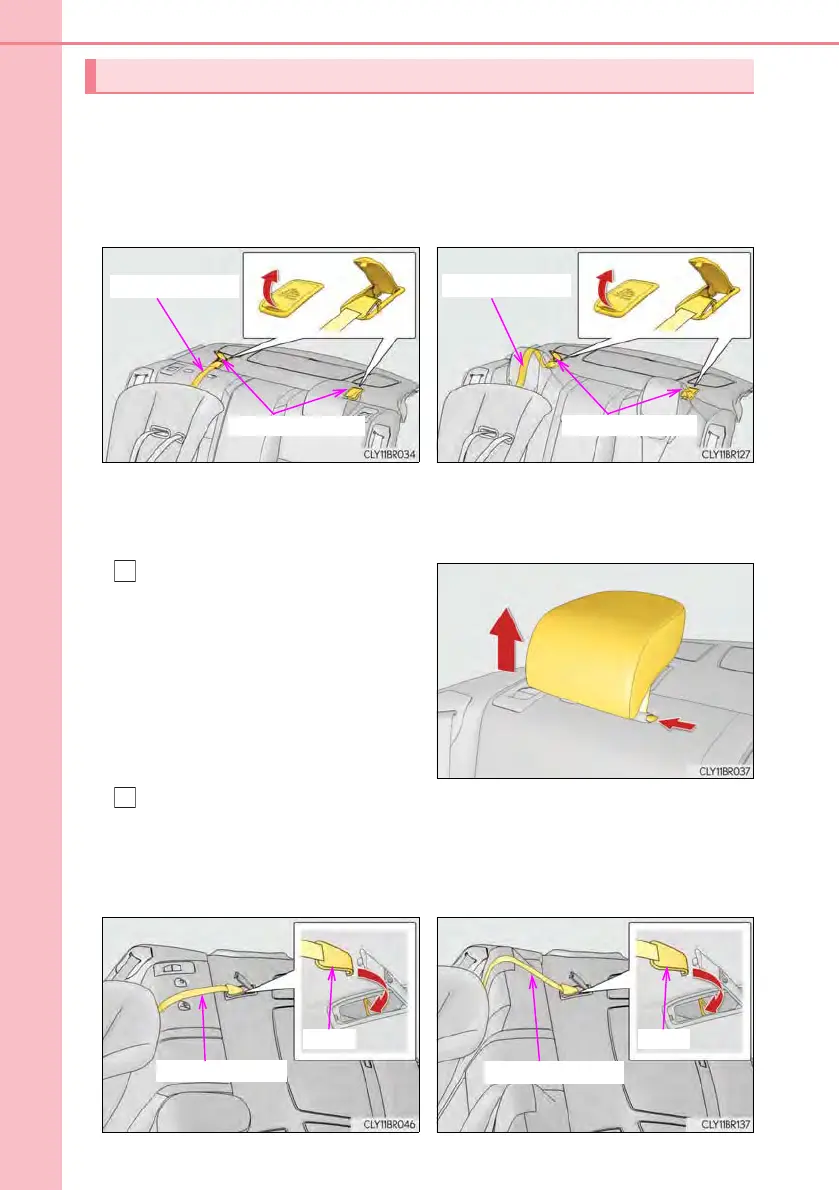 CLY11BR034

CLY11BR127

CLY11BR037

CLY11BR046

CLY11BR137