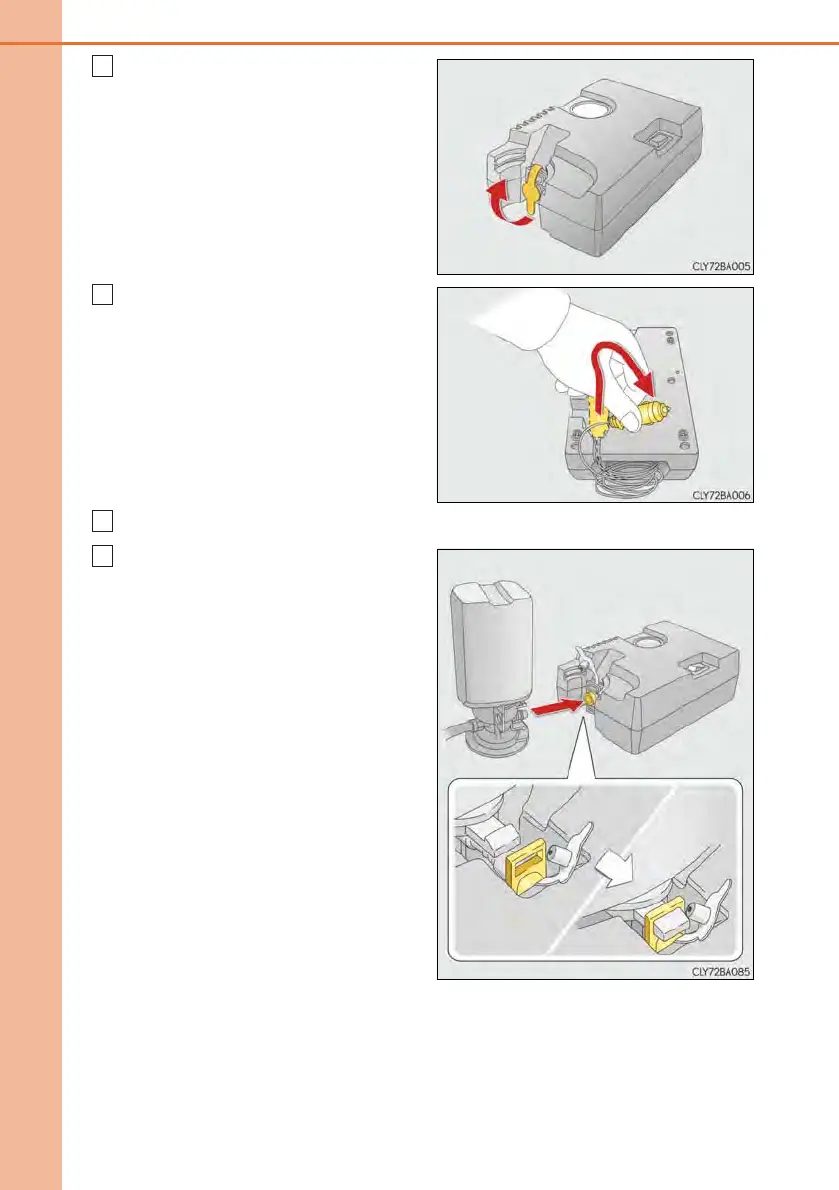 CLY72BA005

CLY72BA006

CLY72BA085