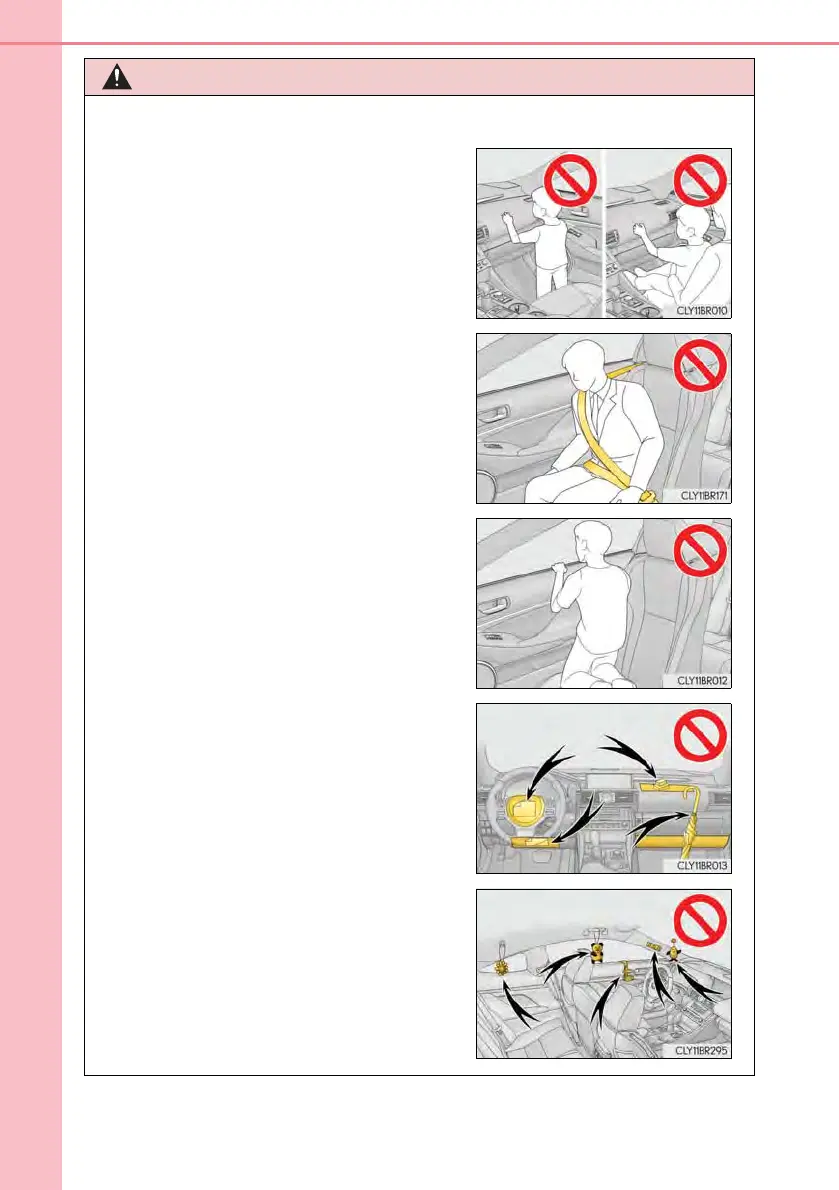 CLY11BR010

CLY11BR171

CLY11BR012

CLY11BR013

CLY11BR295