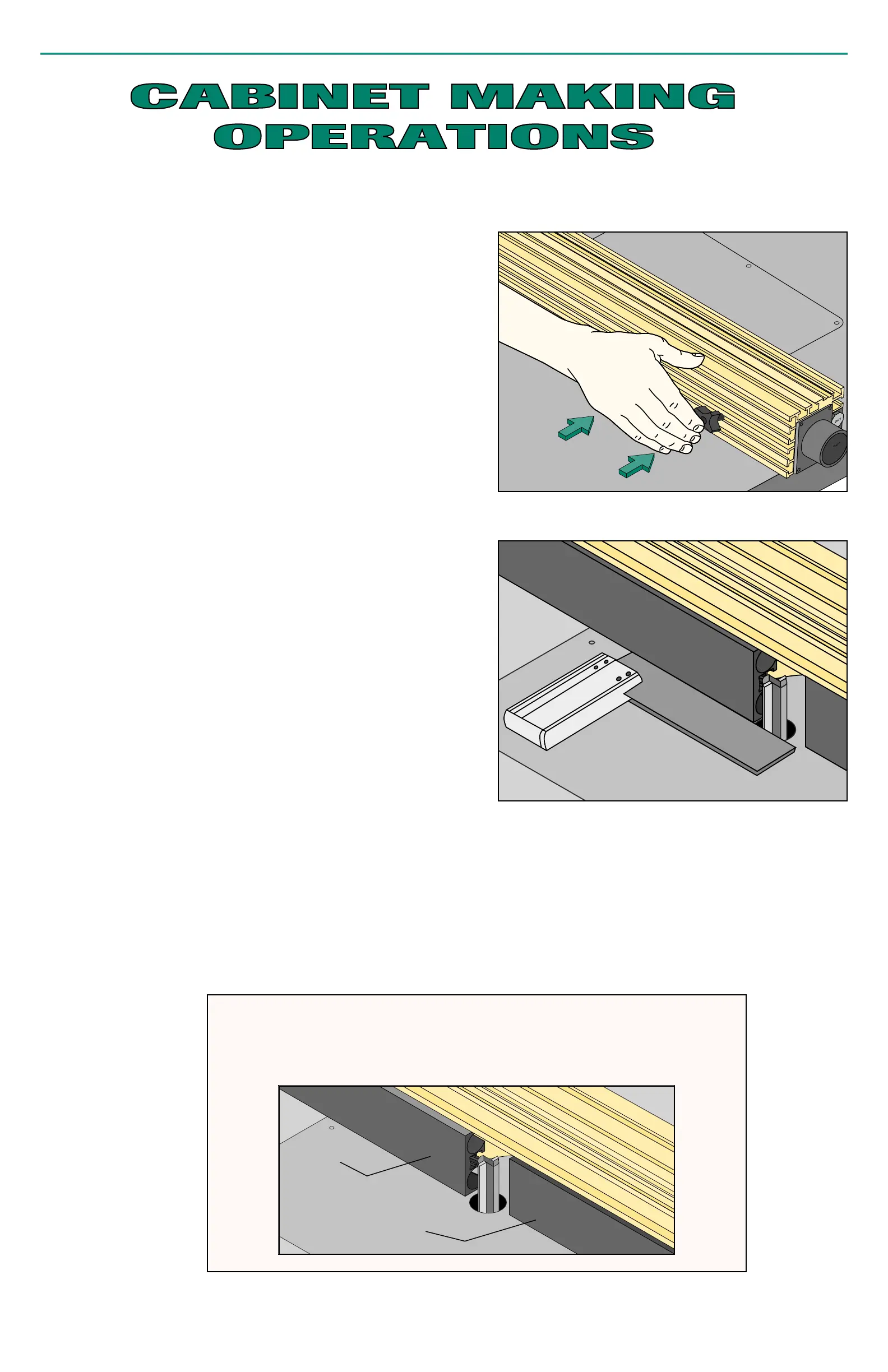 CABINET MAKING OPERATIONS