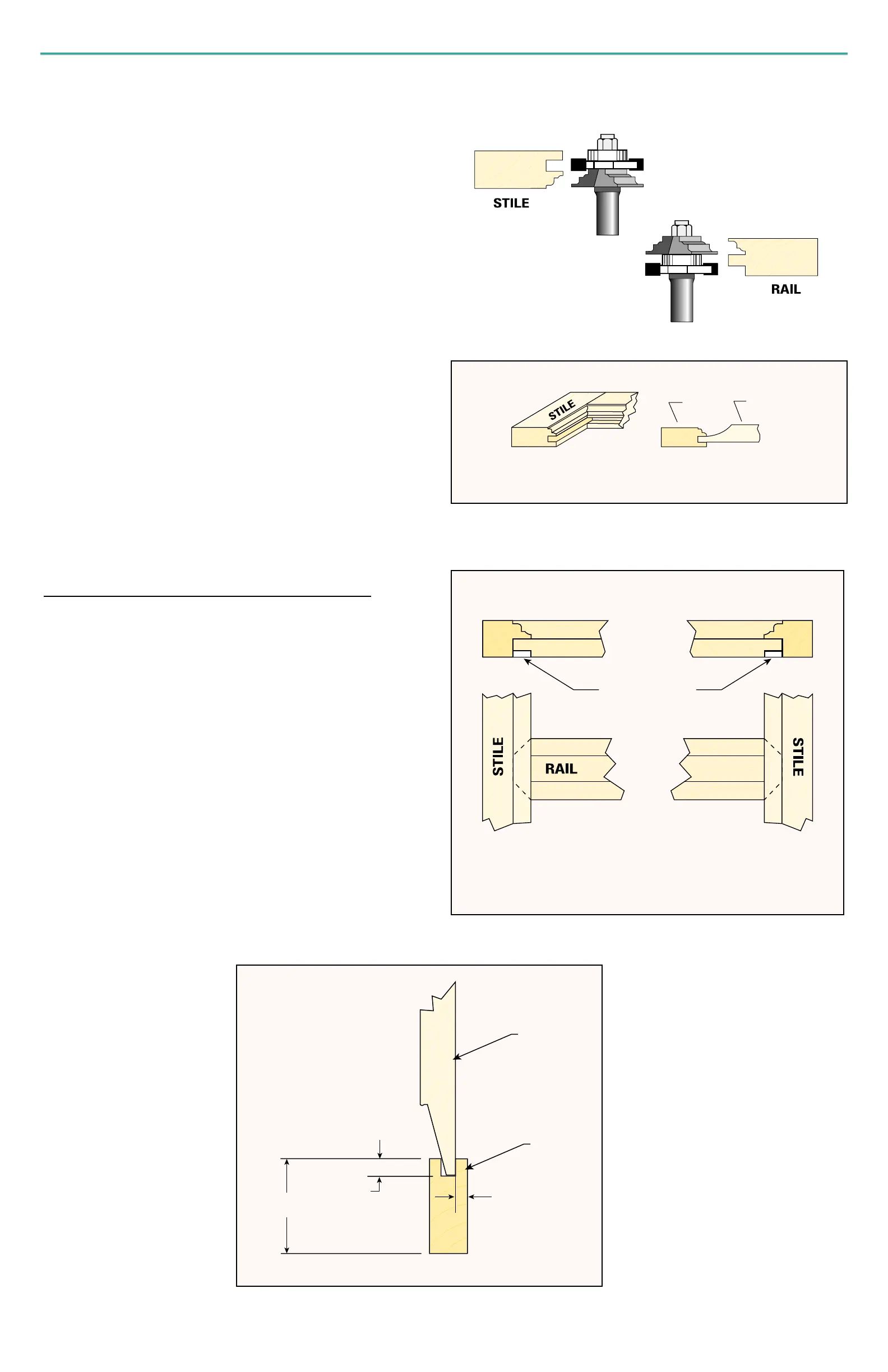 STILE

RAIL

STILE

STILE

RAIL

STILE