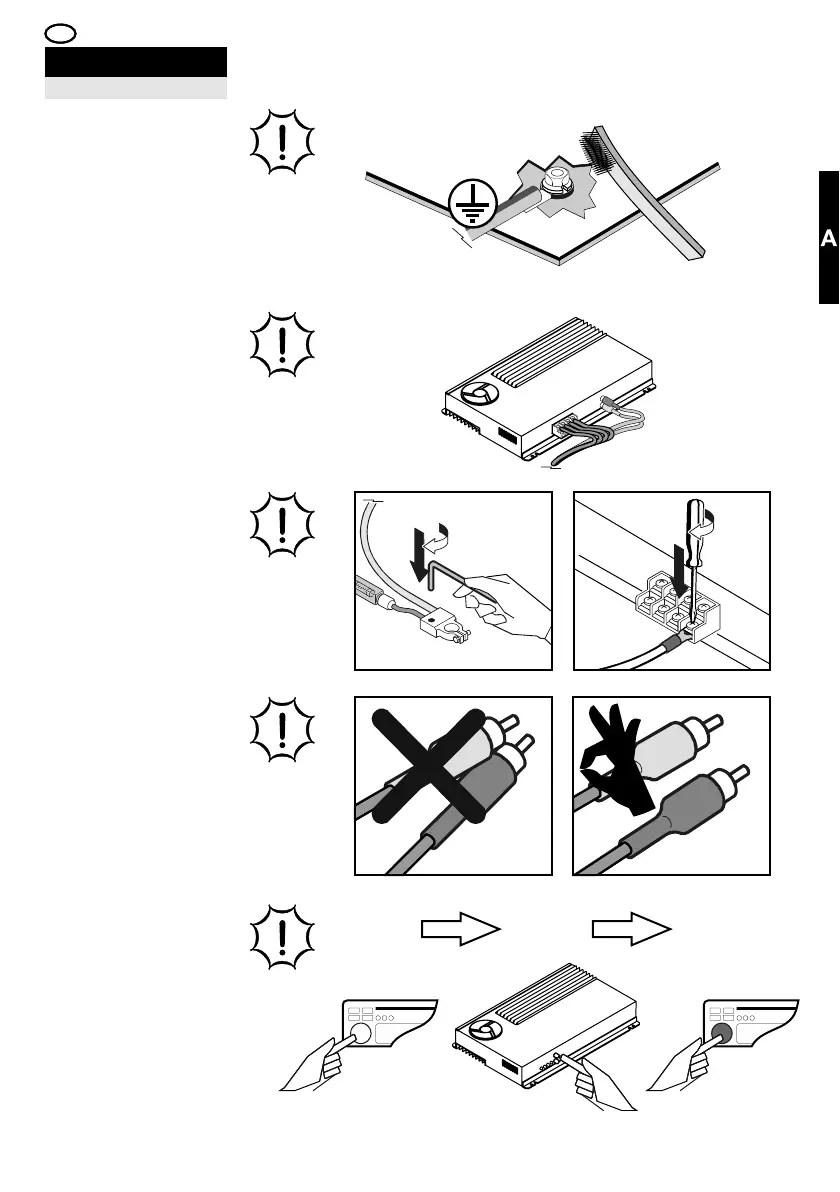 A