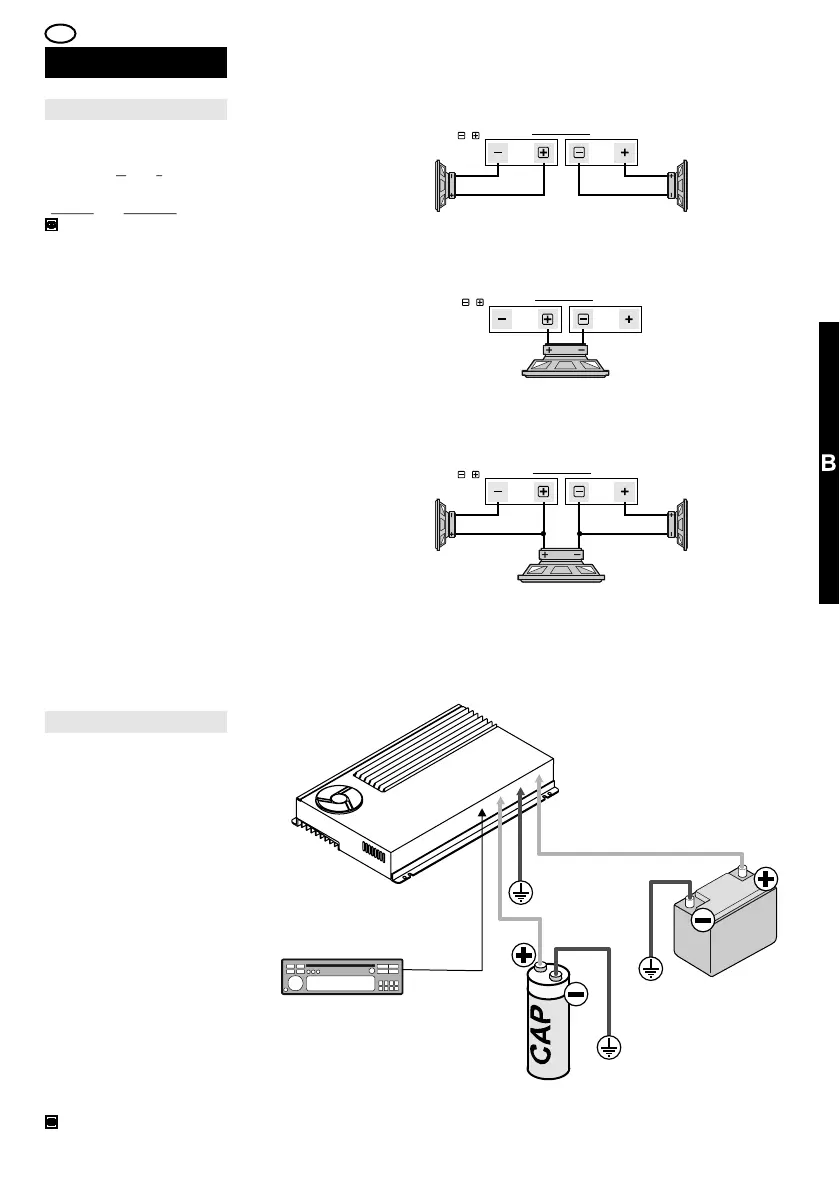 B

CAP