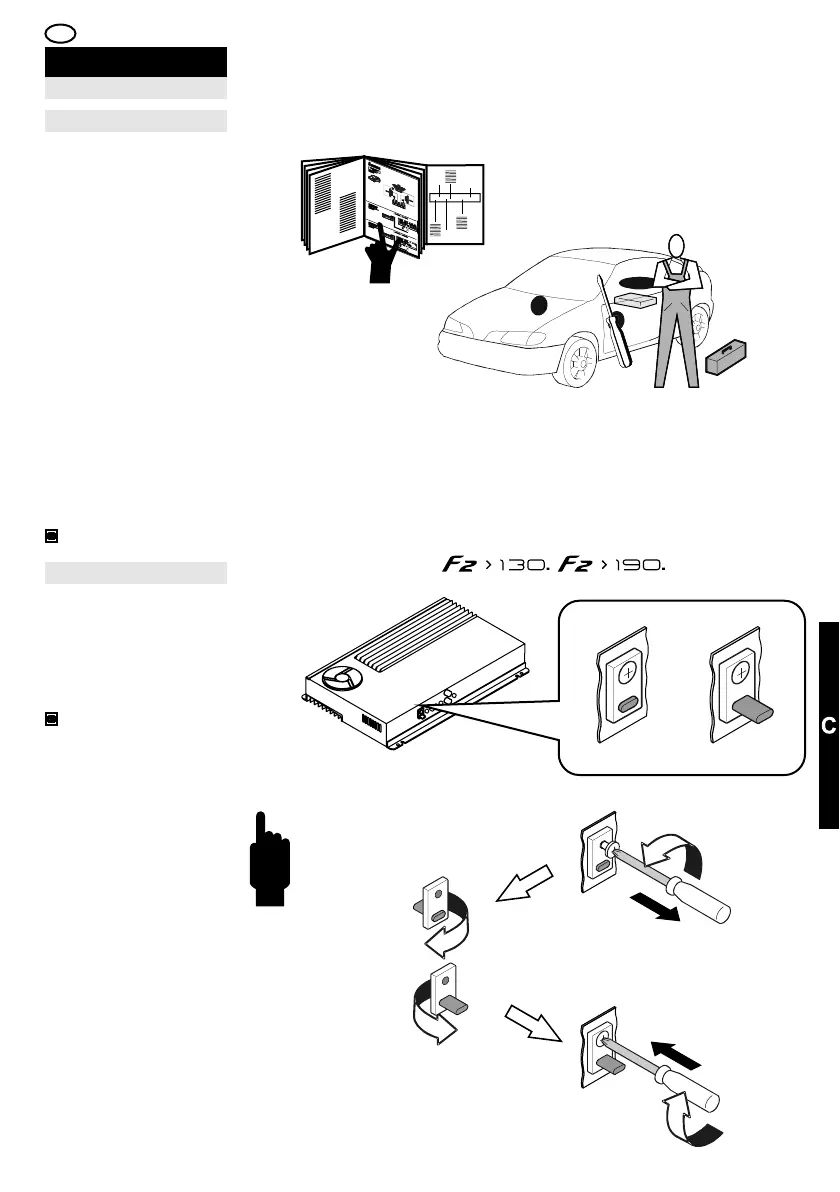 F2 › 130. F2 › 190.

C