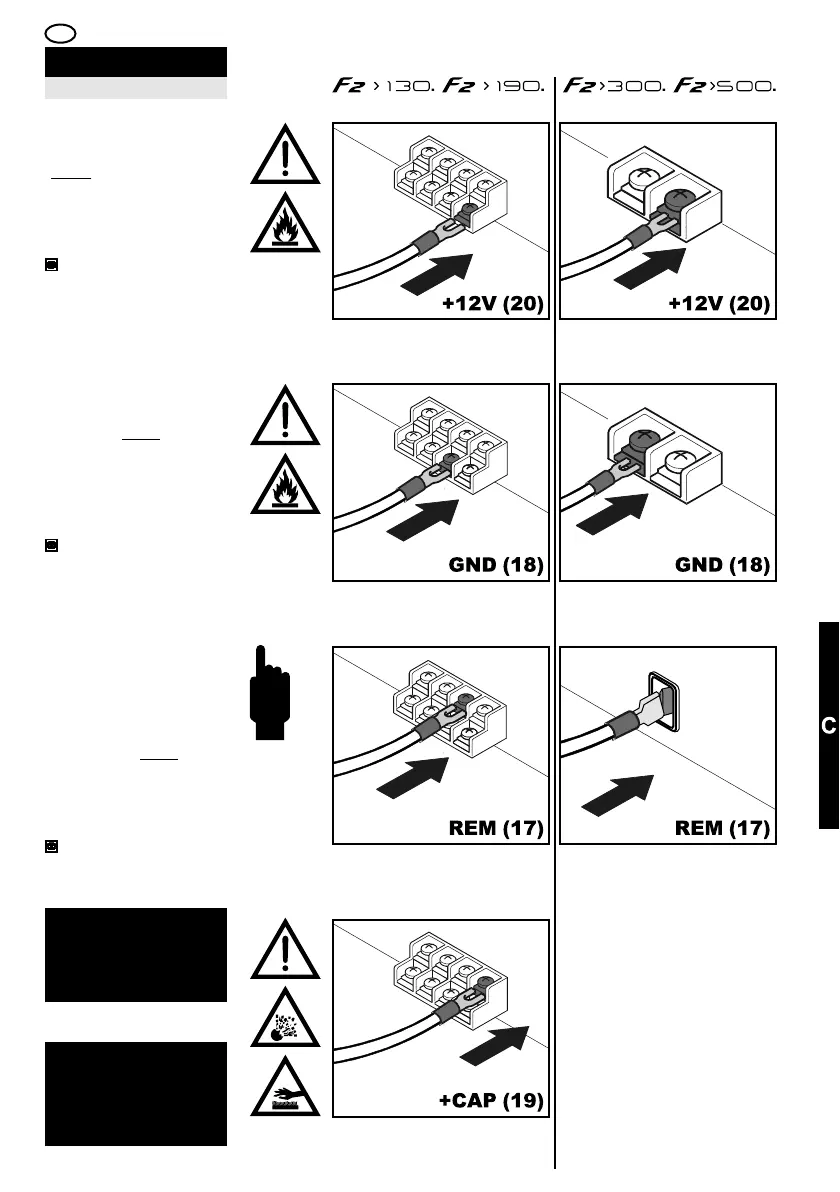 F2 › 130. F2 › 190.

F2 › 300. F2 › 500.

+12V (20)

+12V (20)

GND (18)

GND (18)

REM (17)

REM (17)

C

+CAP (19)