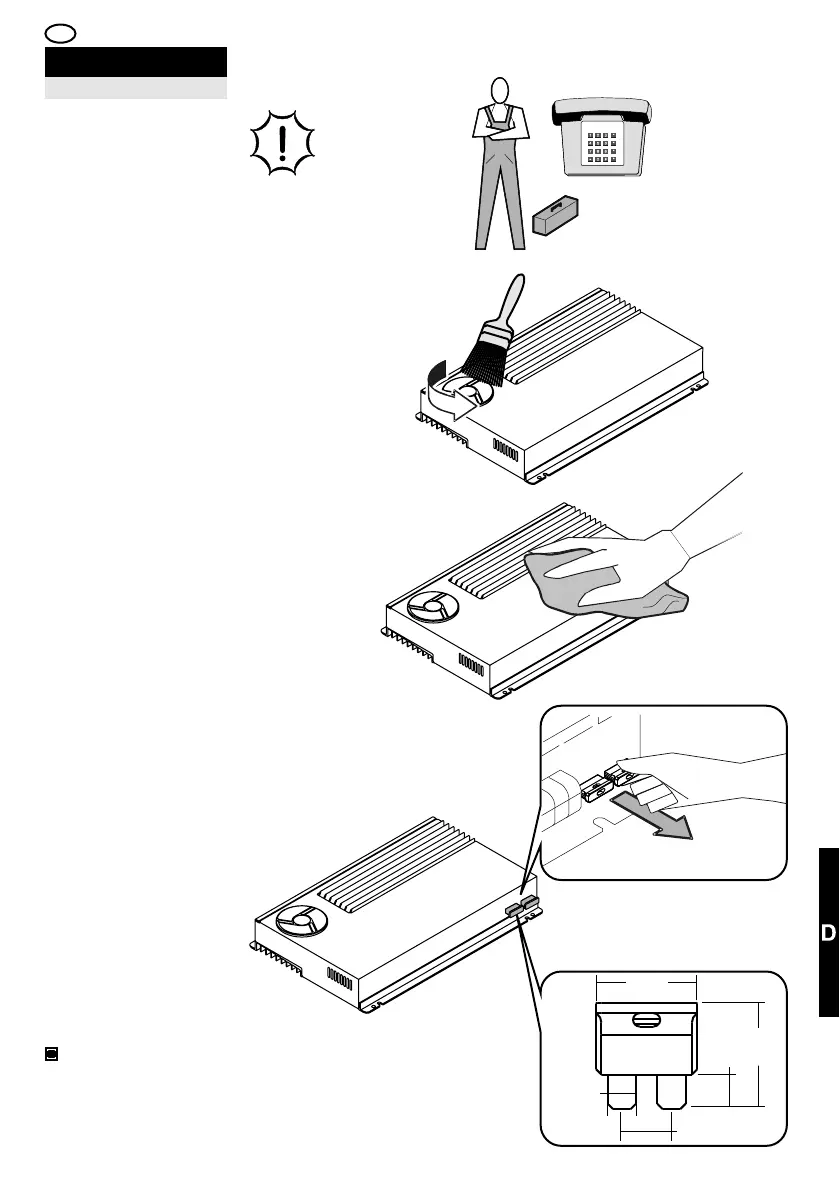 D