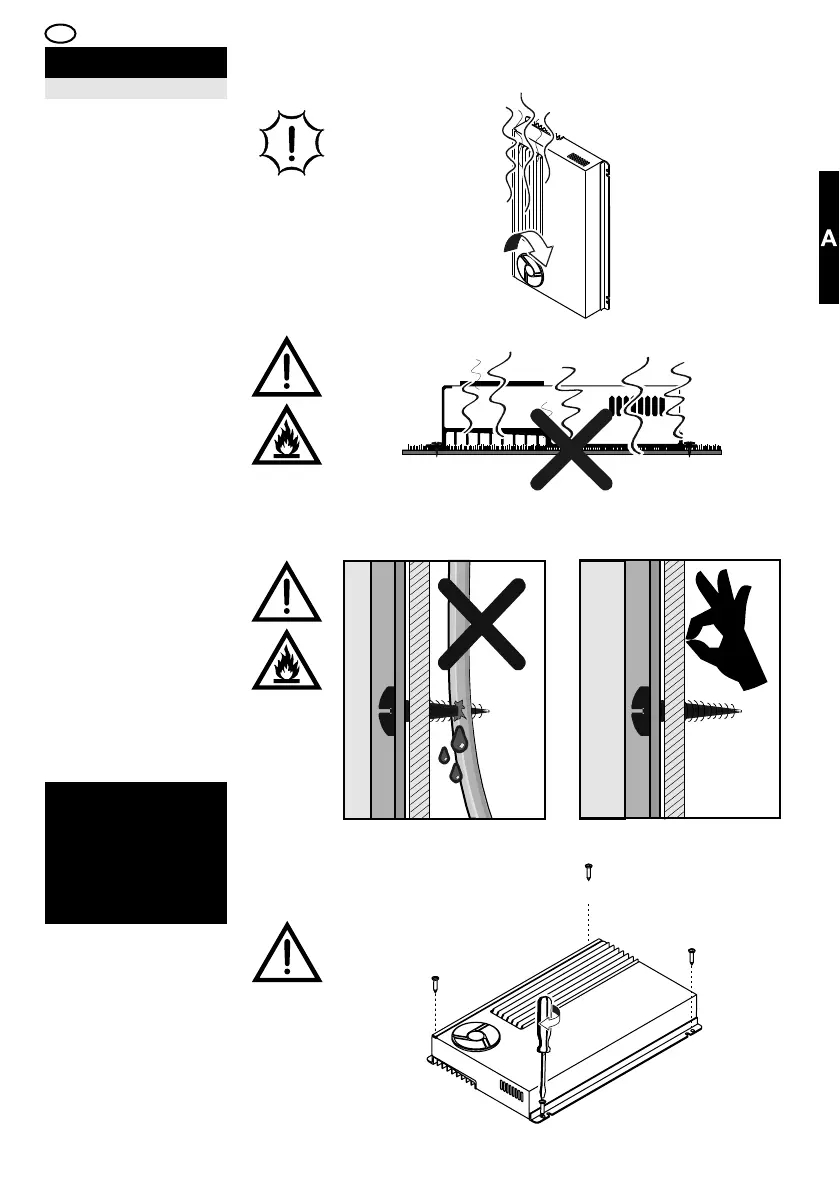 A