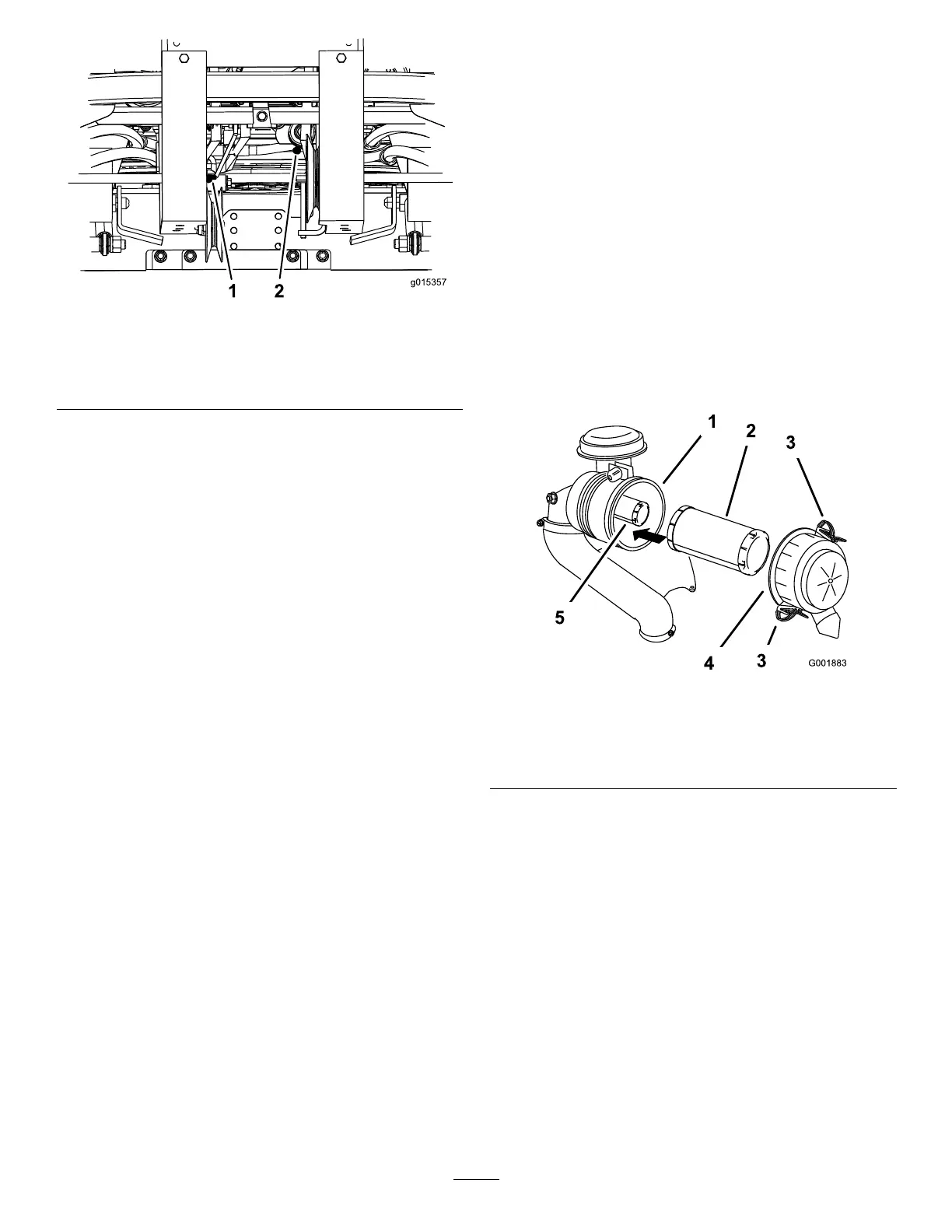 1 2 g015357

1 2 3 5 4 3 G001883