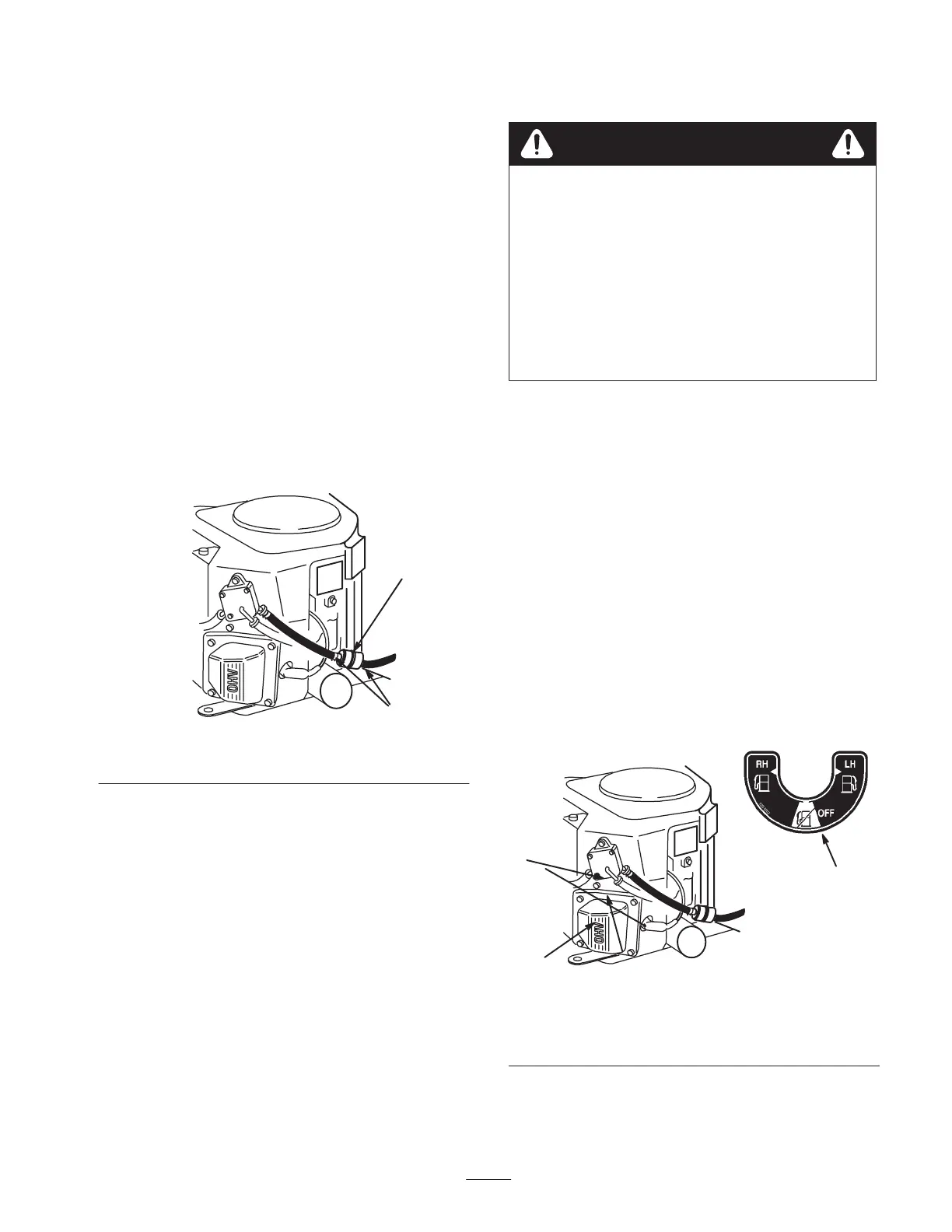 OHV

RH

LH

OFF

OHV