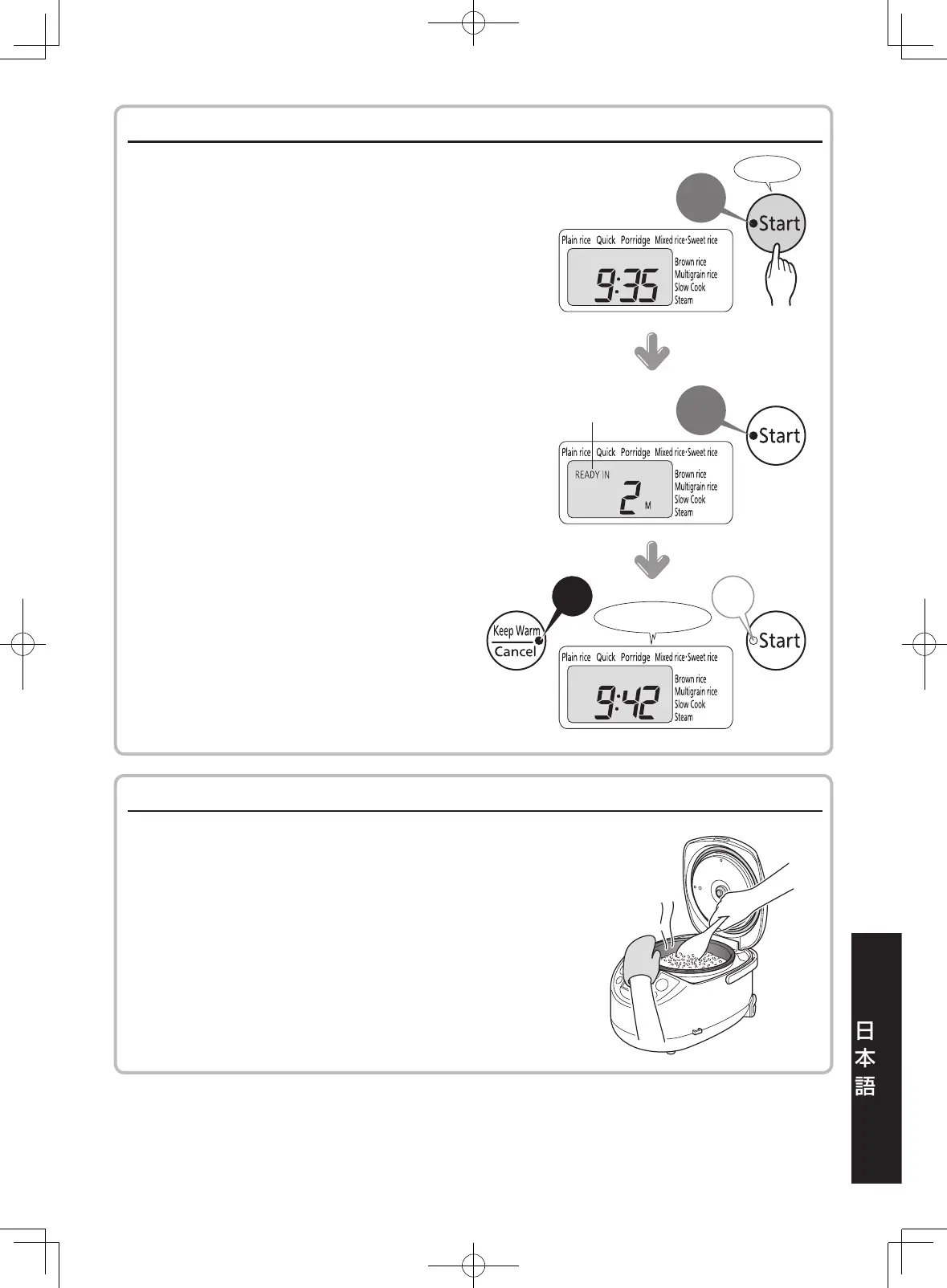 Start

Plain rice Quick Porridge Mixed rice·Sweet rice
9:35
Brown rice
Multigrain rice
Slow Cook
Steam

Start

Plain rice Quick Porridge Mixed rice·Sweet rice
READY IN
2 M
Brown rice
Multigrain rice
Slow Cook
Steam

Keep Warm
Cancel

Start

Plain rice Quick Porridge Mixed rice·Sweet rice
9:42
Brown rice
Multigrain rice
Slow Cook
Steam

日本語