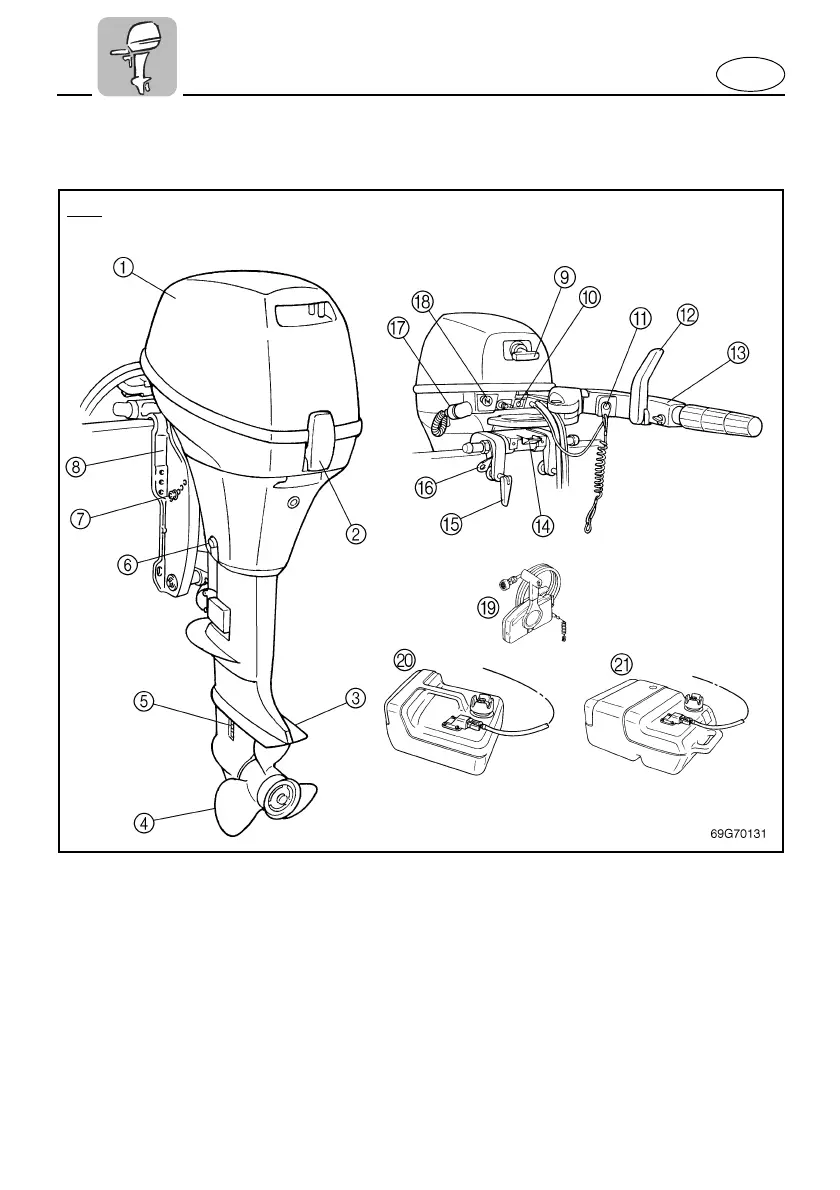 1
2
3
4
5
6
7
8
9
10
11
12
13
14
15
16
17
18
19
20
21
69G70131