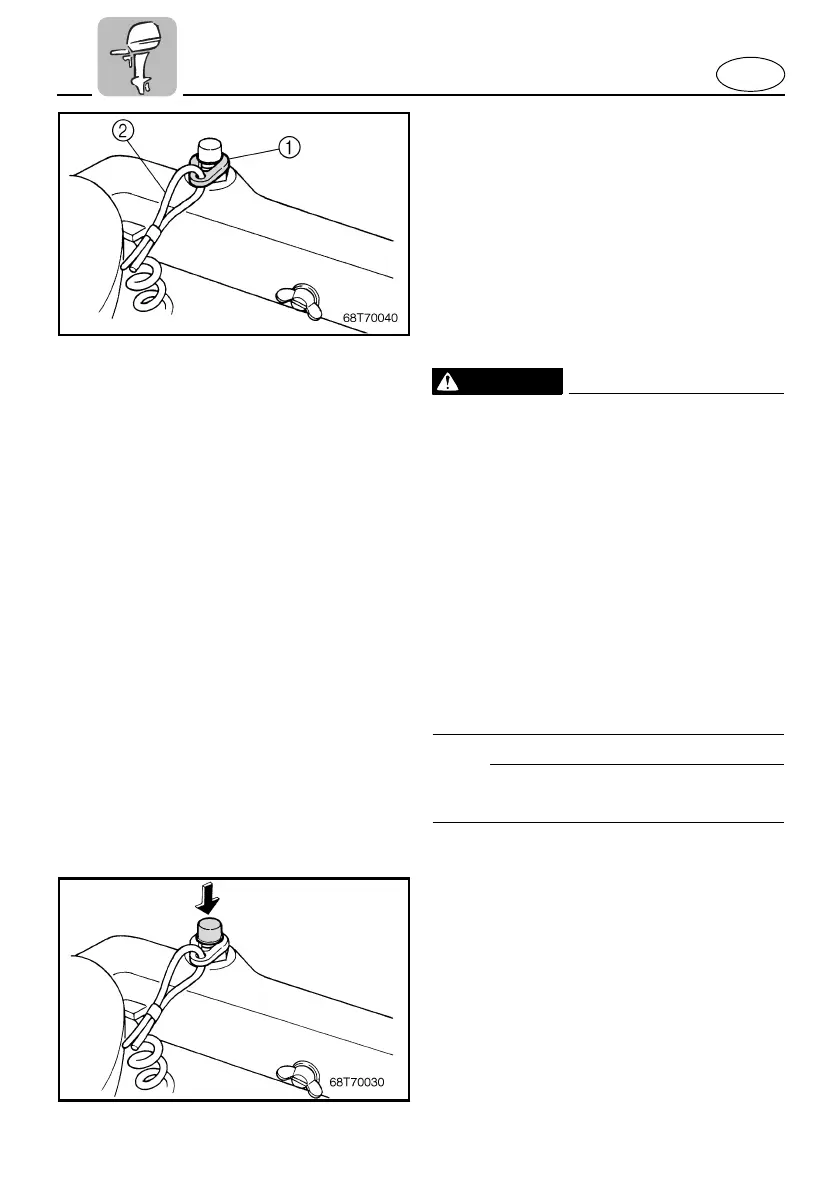 ② ①

68T70040

68T70030