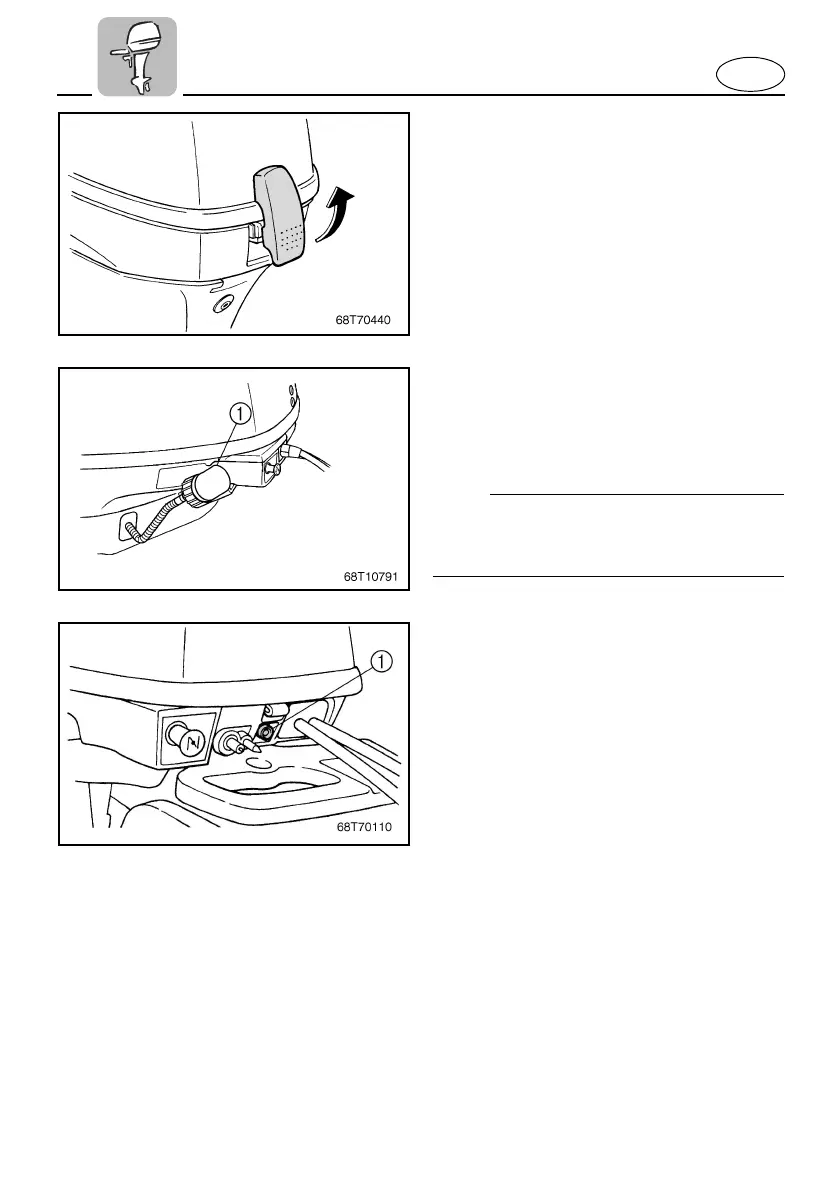 68T70440

1

68T10791

1

68T70110