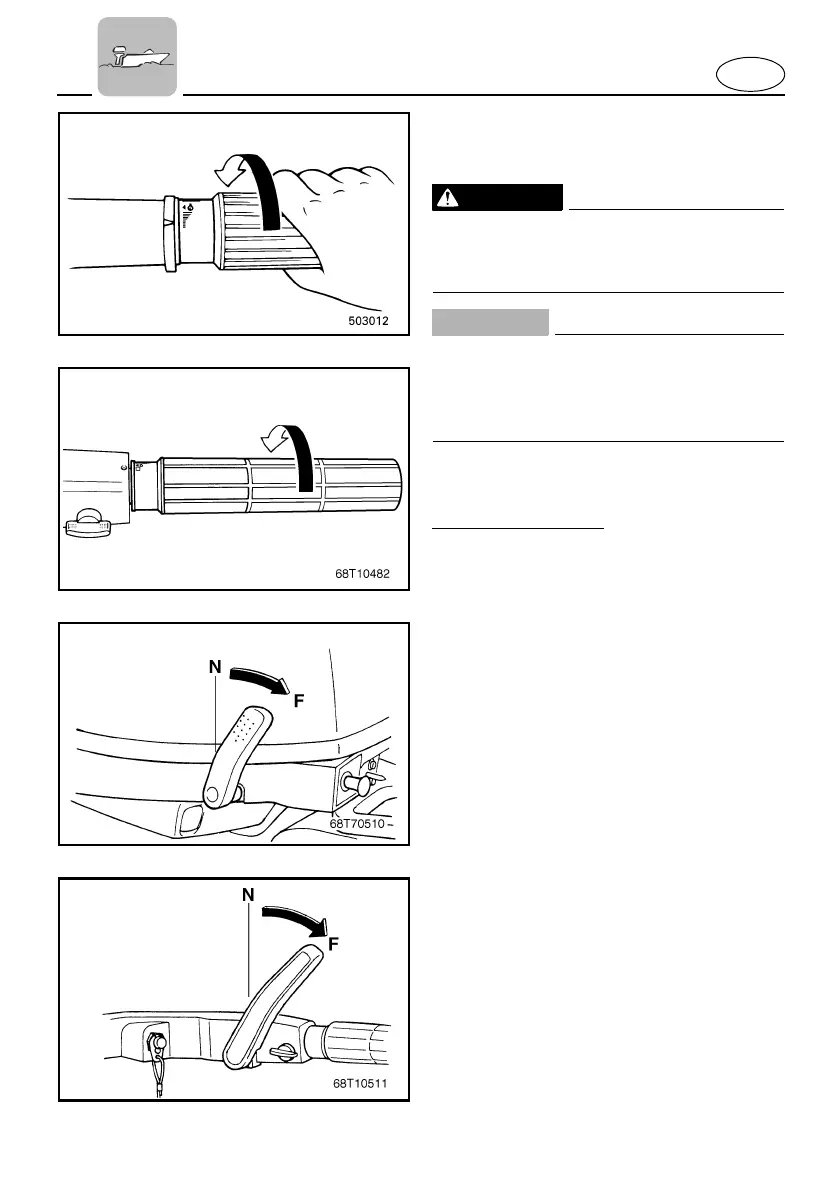 503012

68T10482

N

F

68T70510

N

F

68T10511