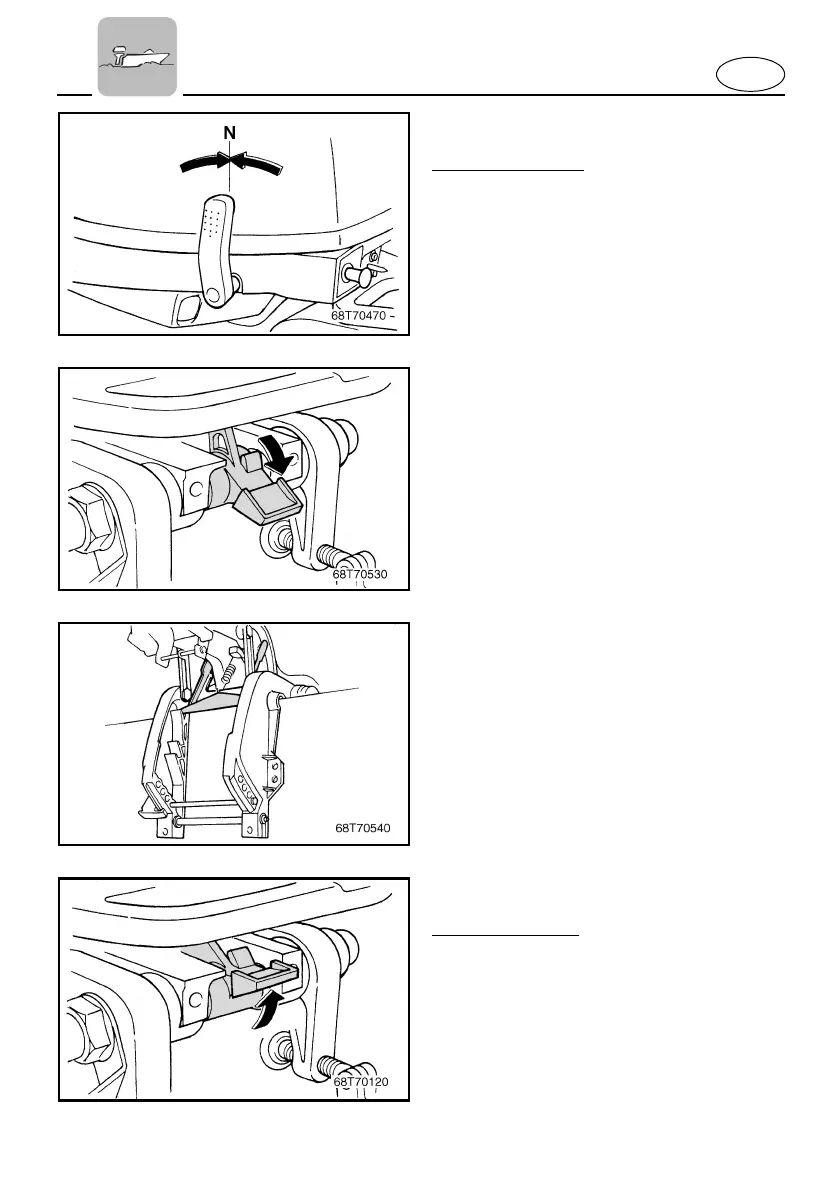 N

68T70470

68T70530

68T70540

68T70120