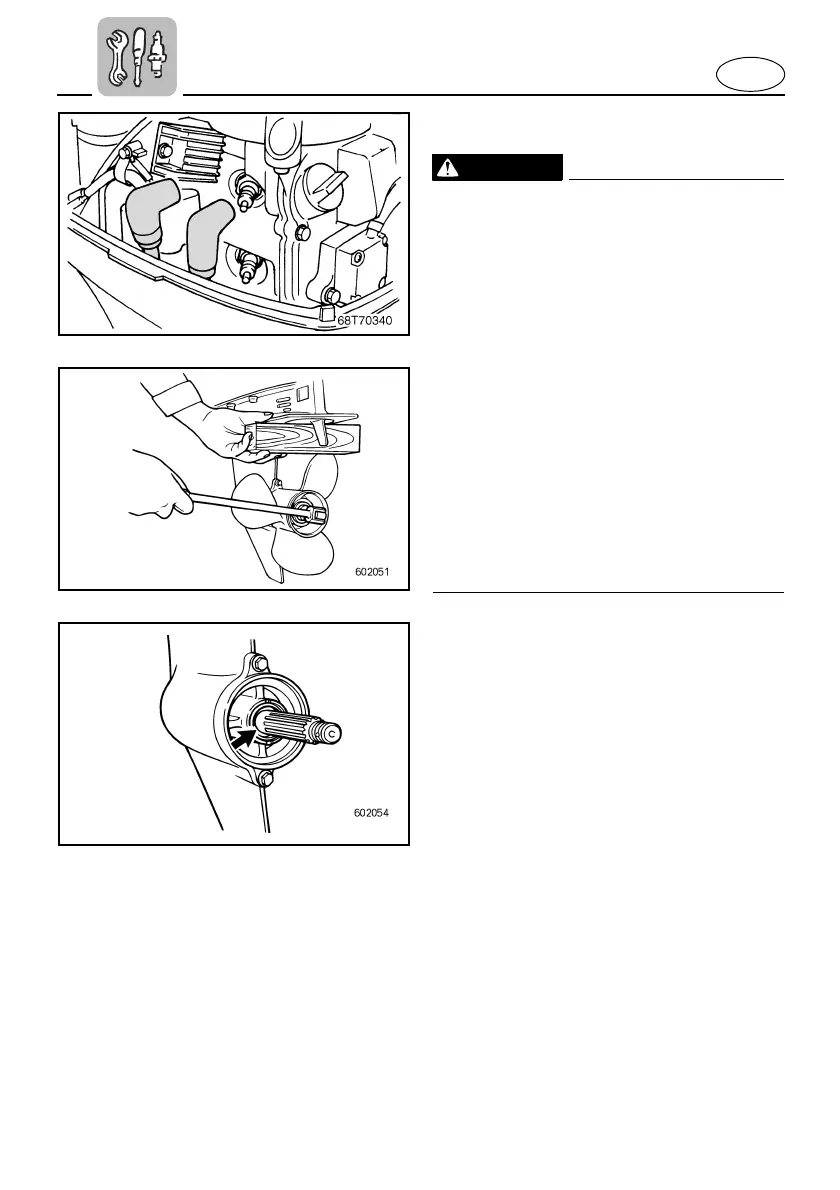 68T70340

602051

602054