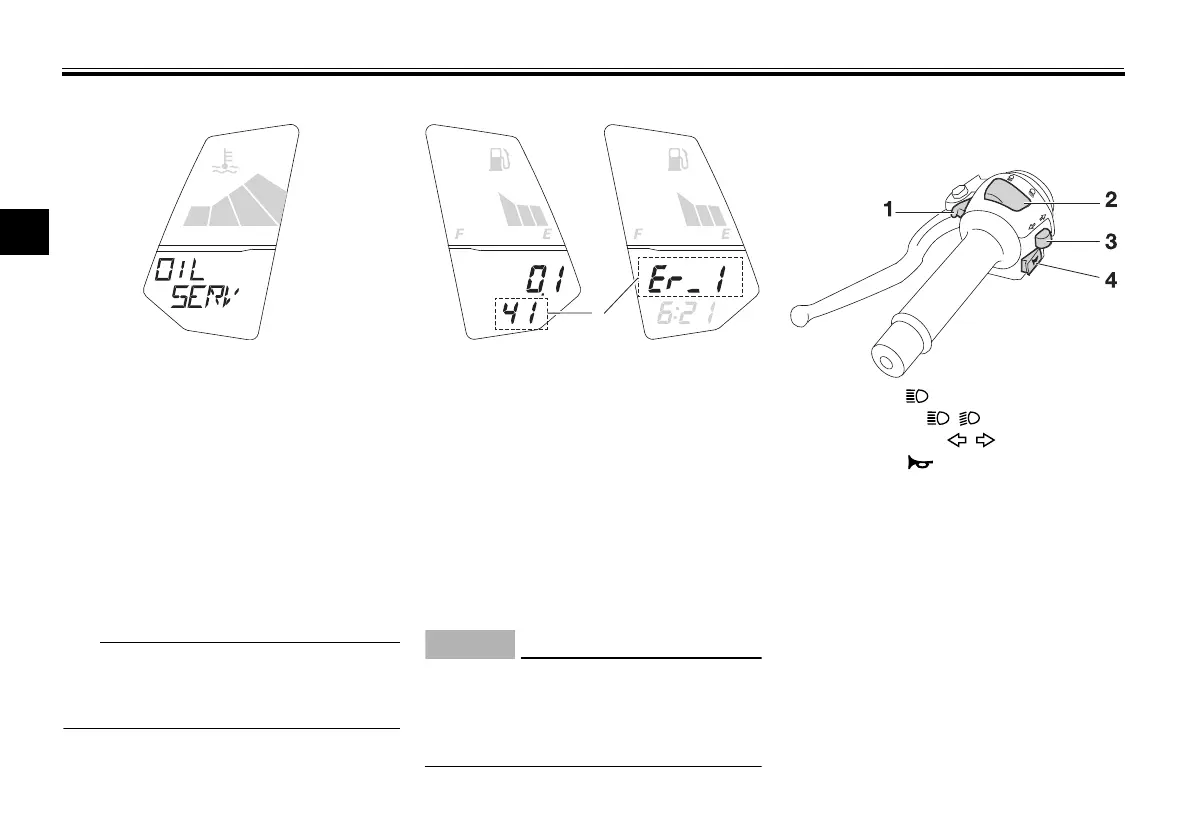 OIL SERV

F E

01

41

F E

Er_1

6:21

1

2

3

4