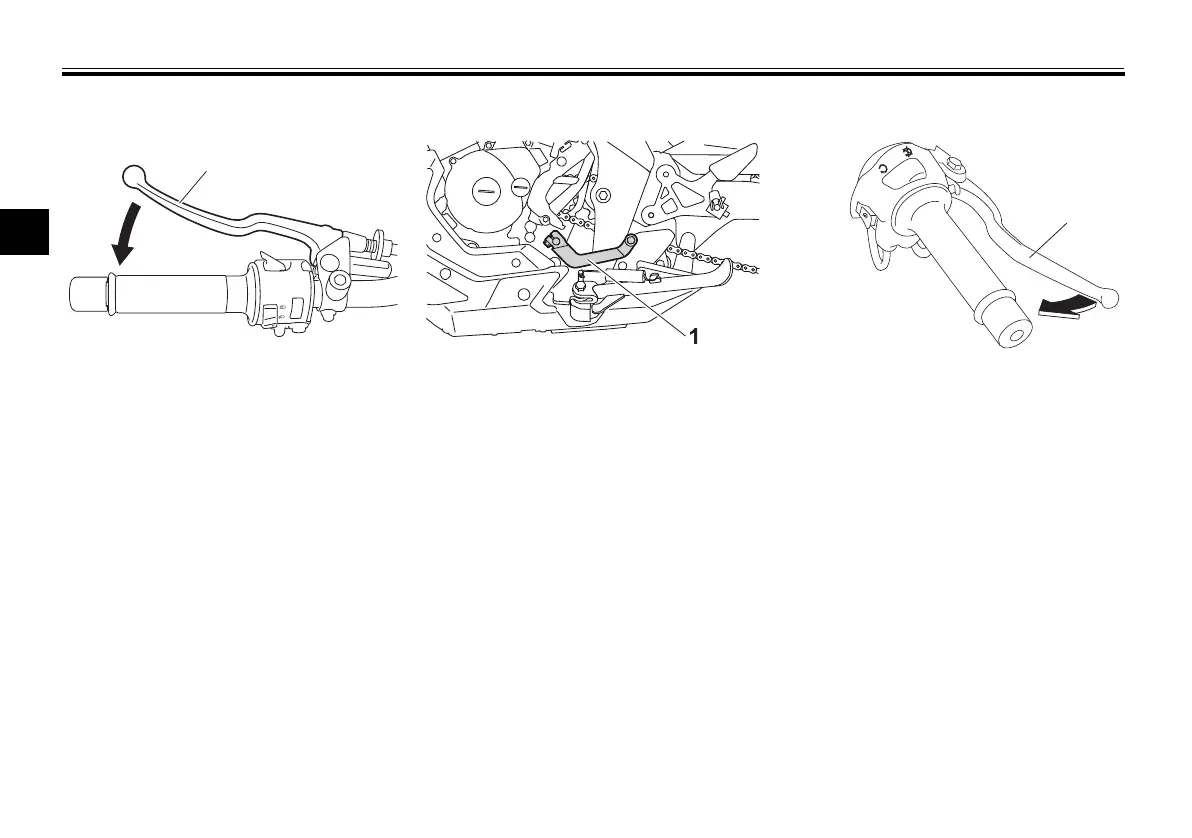 1