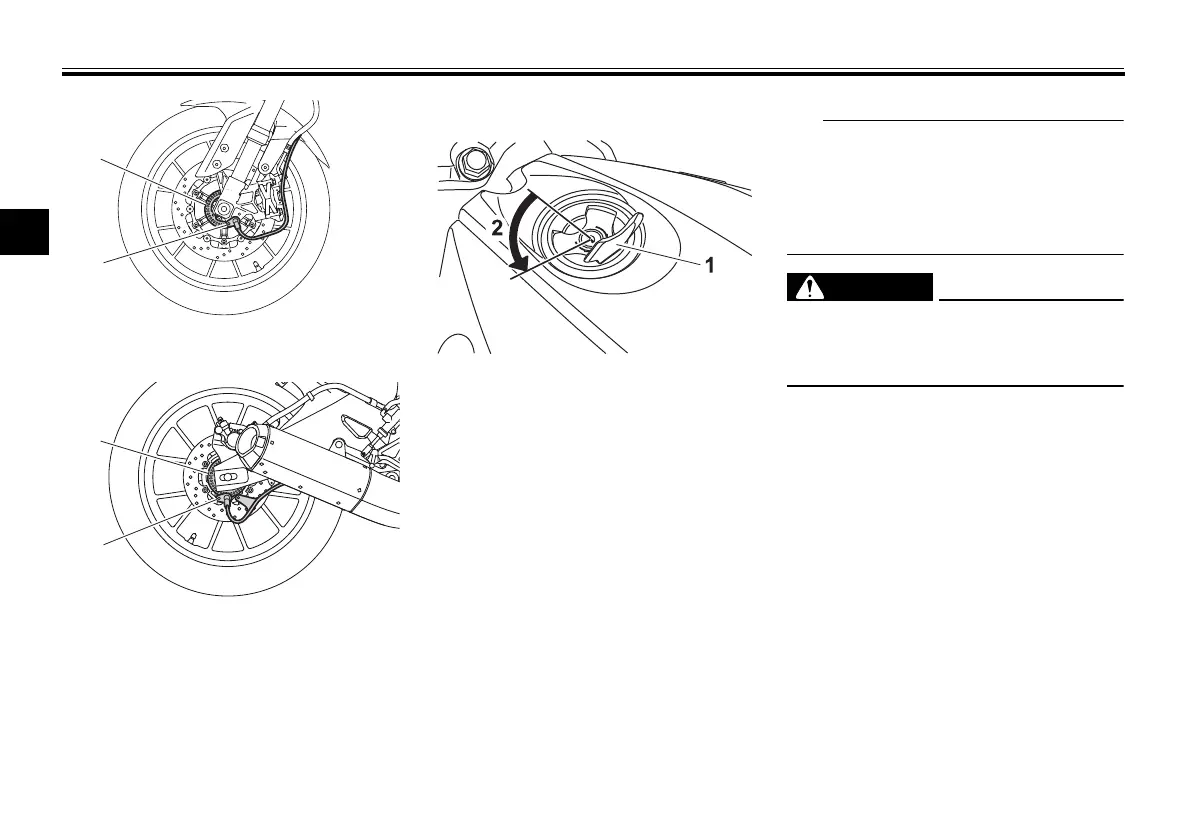 2

1