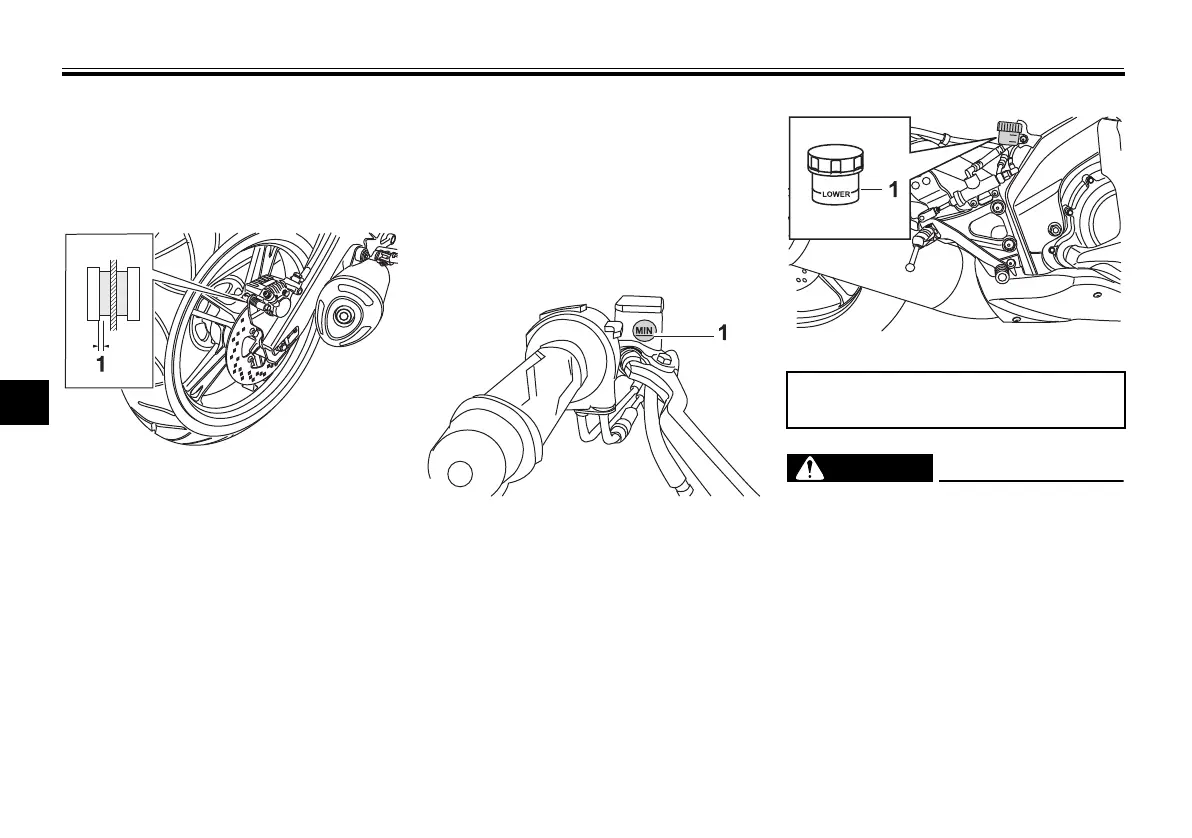 1

MIN

1

LOWER

1