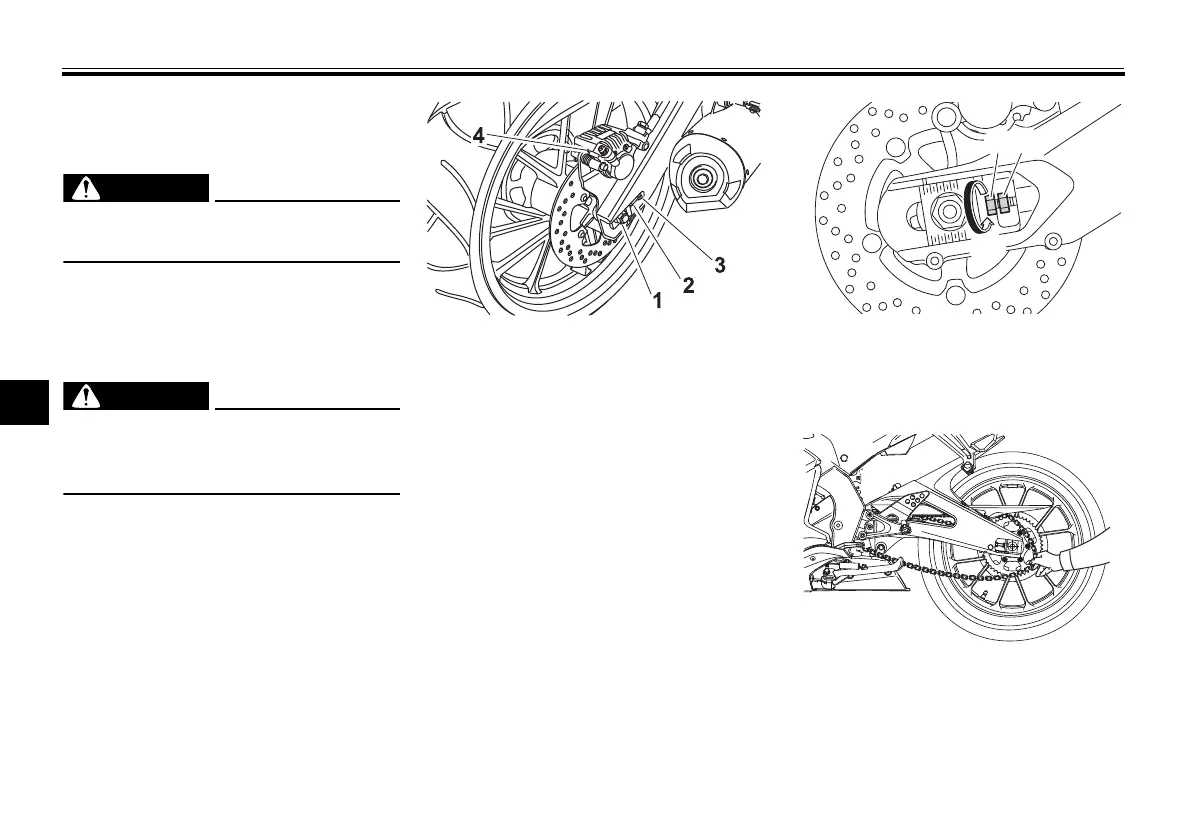 4

3

2

1