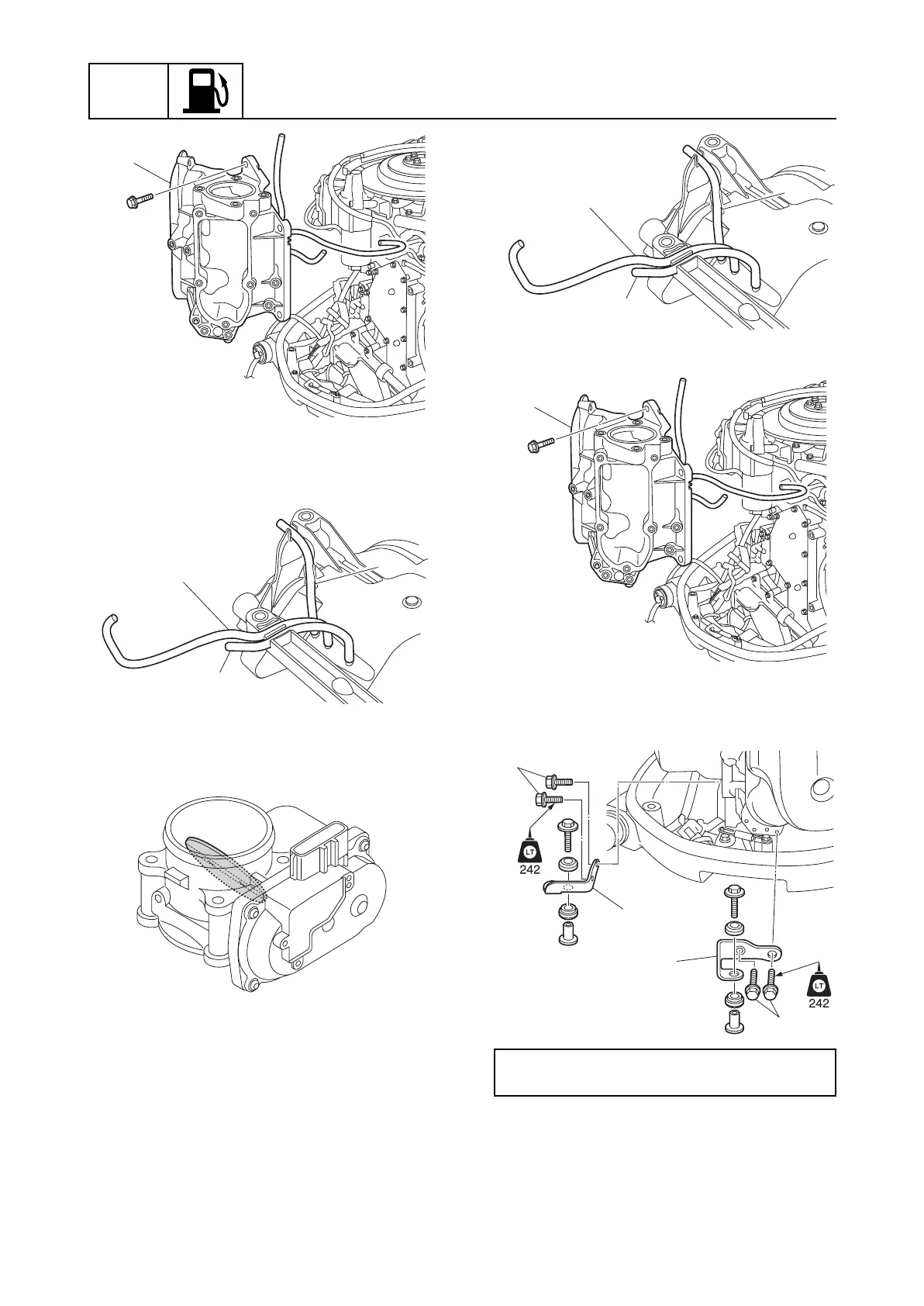 LT
242

LT
242