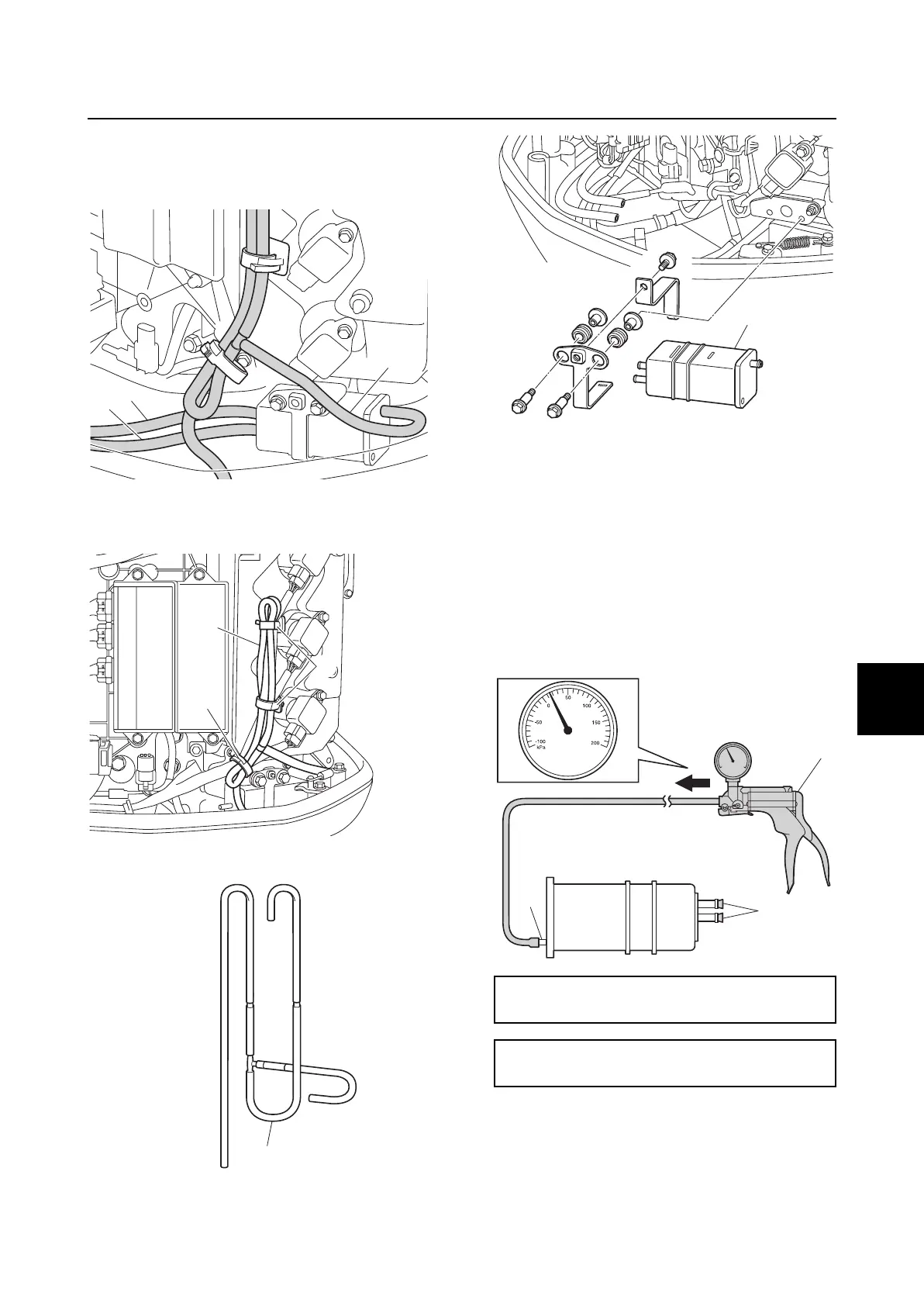 0
50
100
150
200
-50
-100
kPa