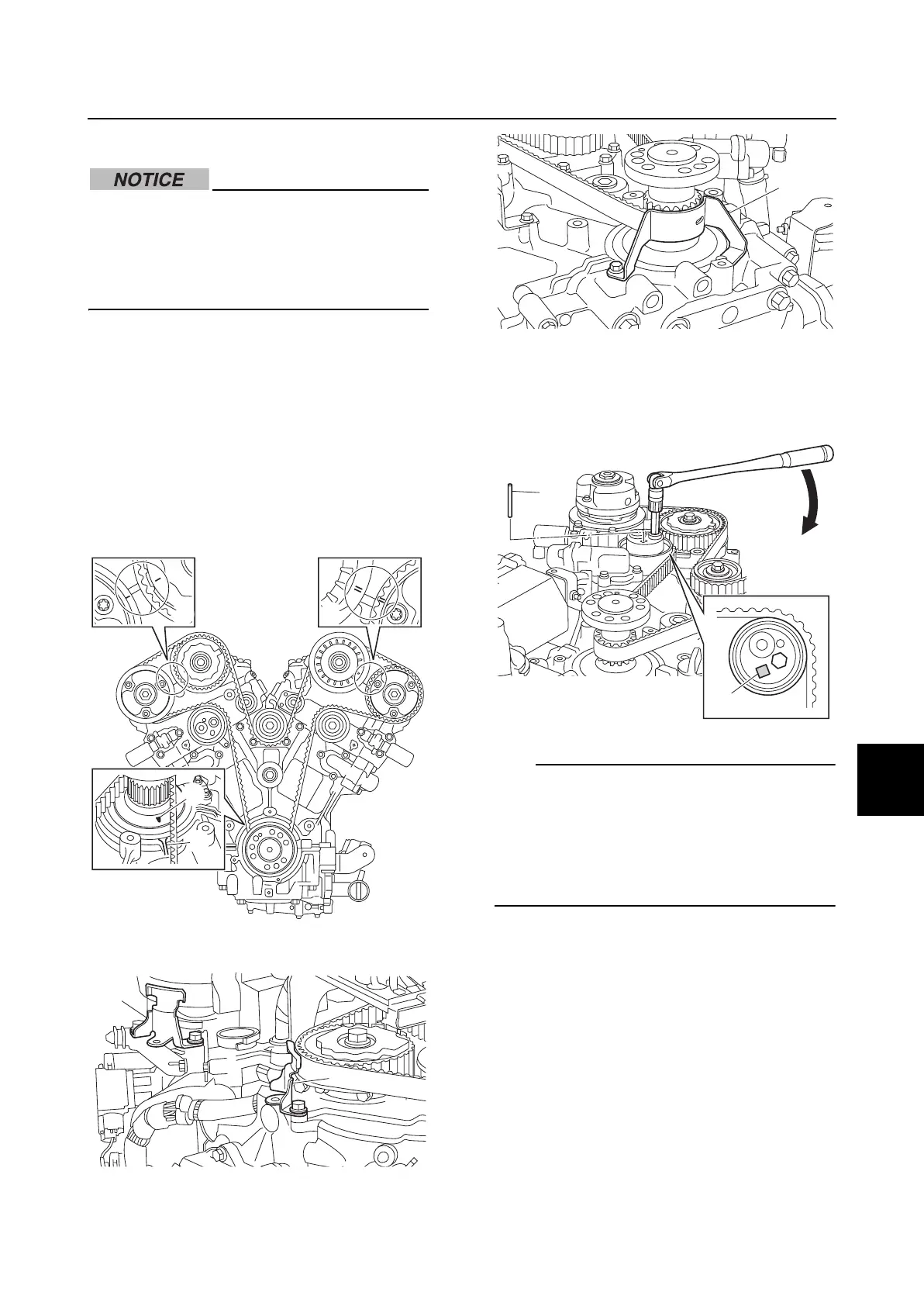 NOTICE