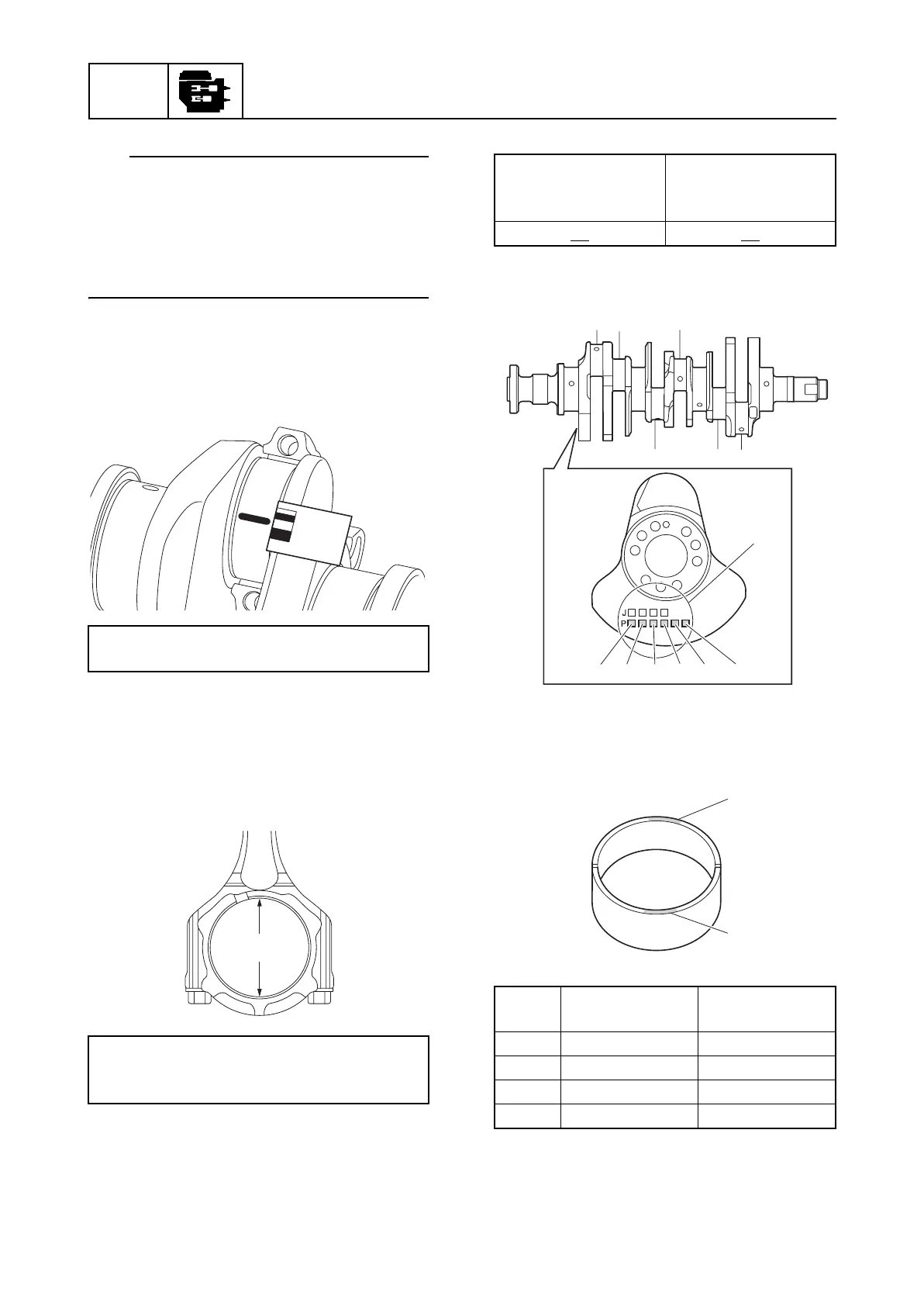 J
P