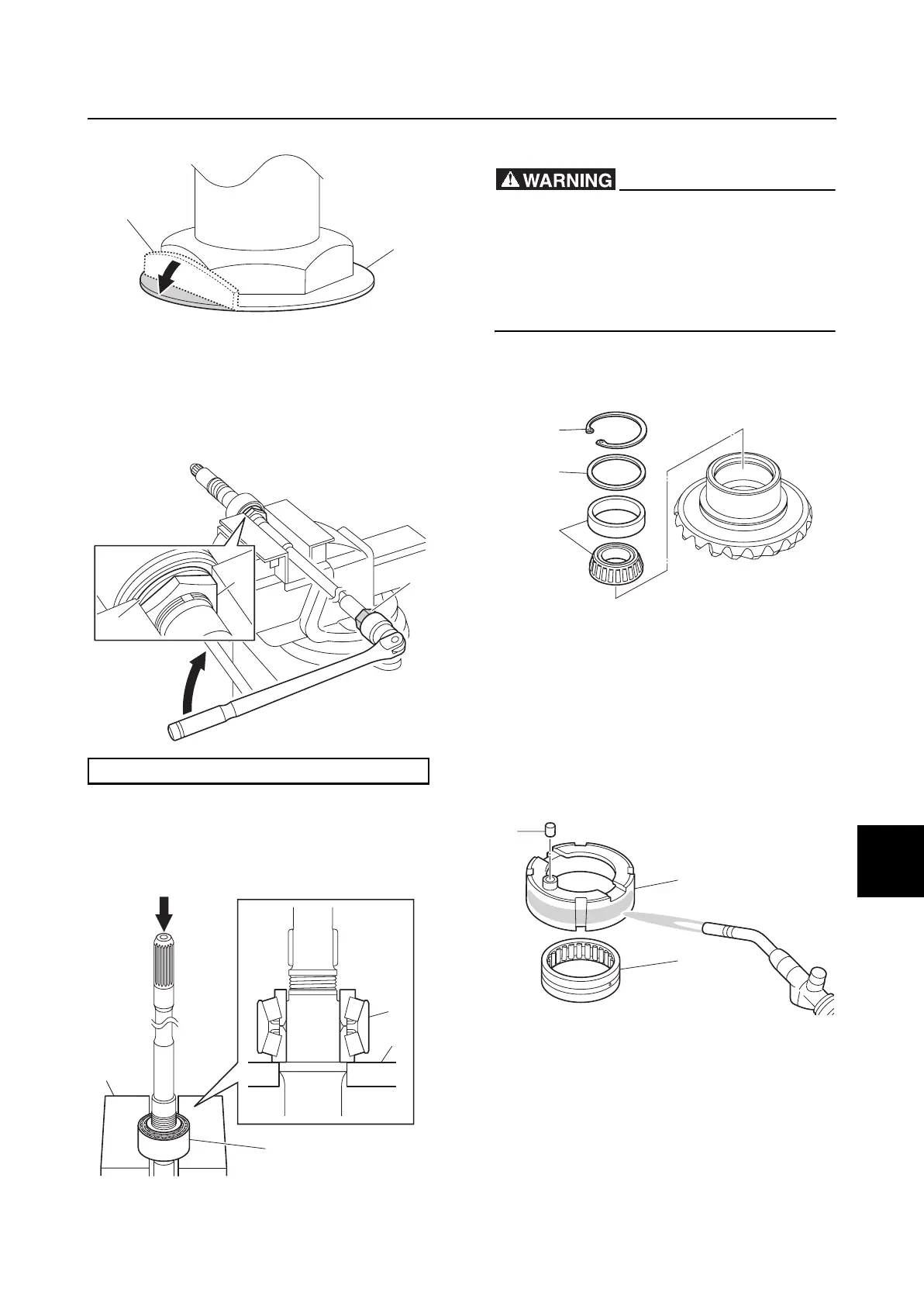 WARNING