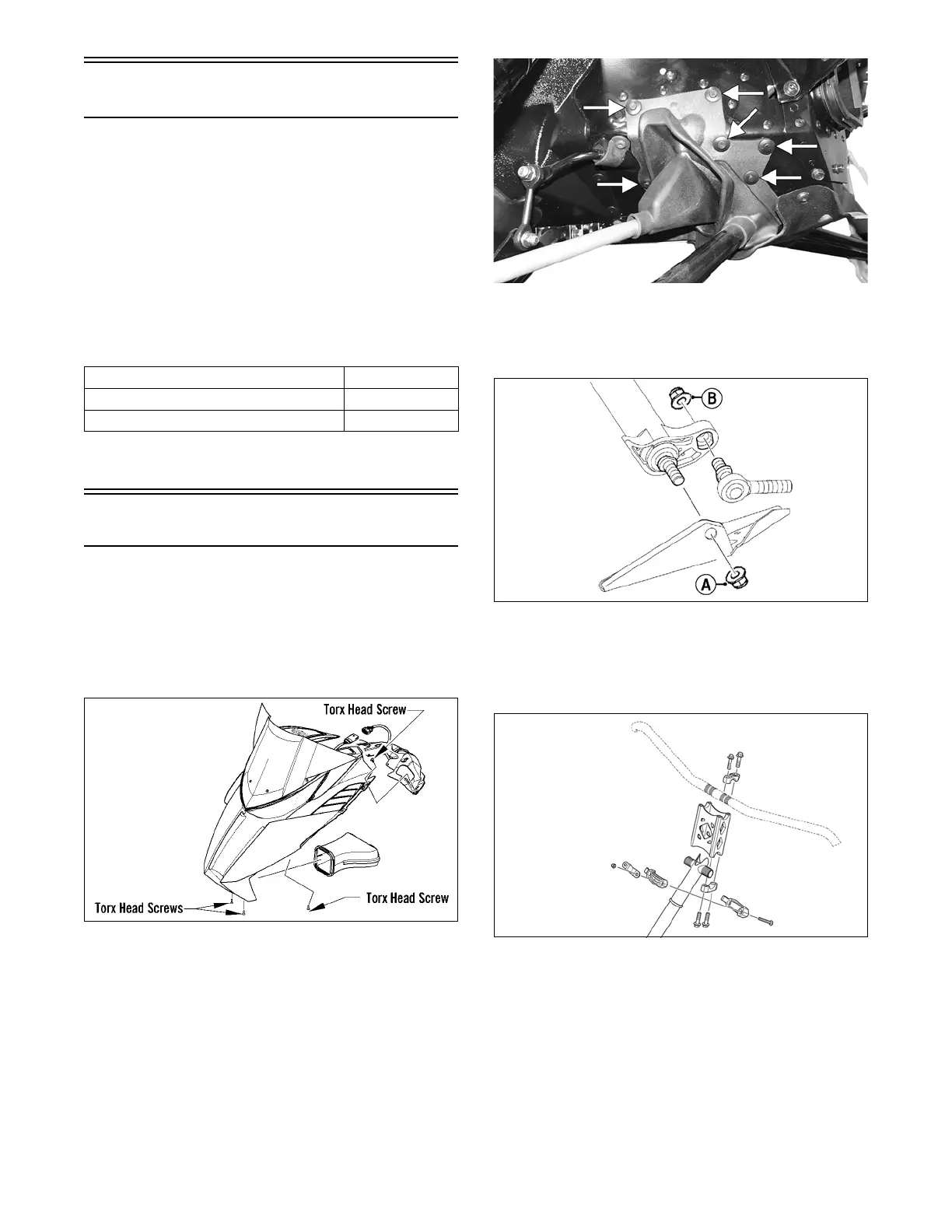 Torx Head Screw

Torx Head Screws

Torx Head Screw

B

A