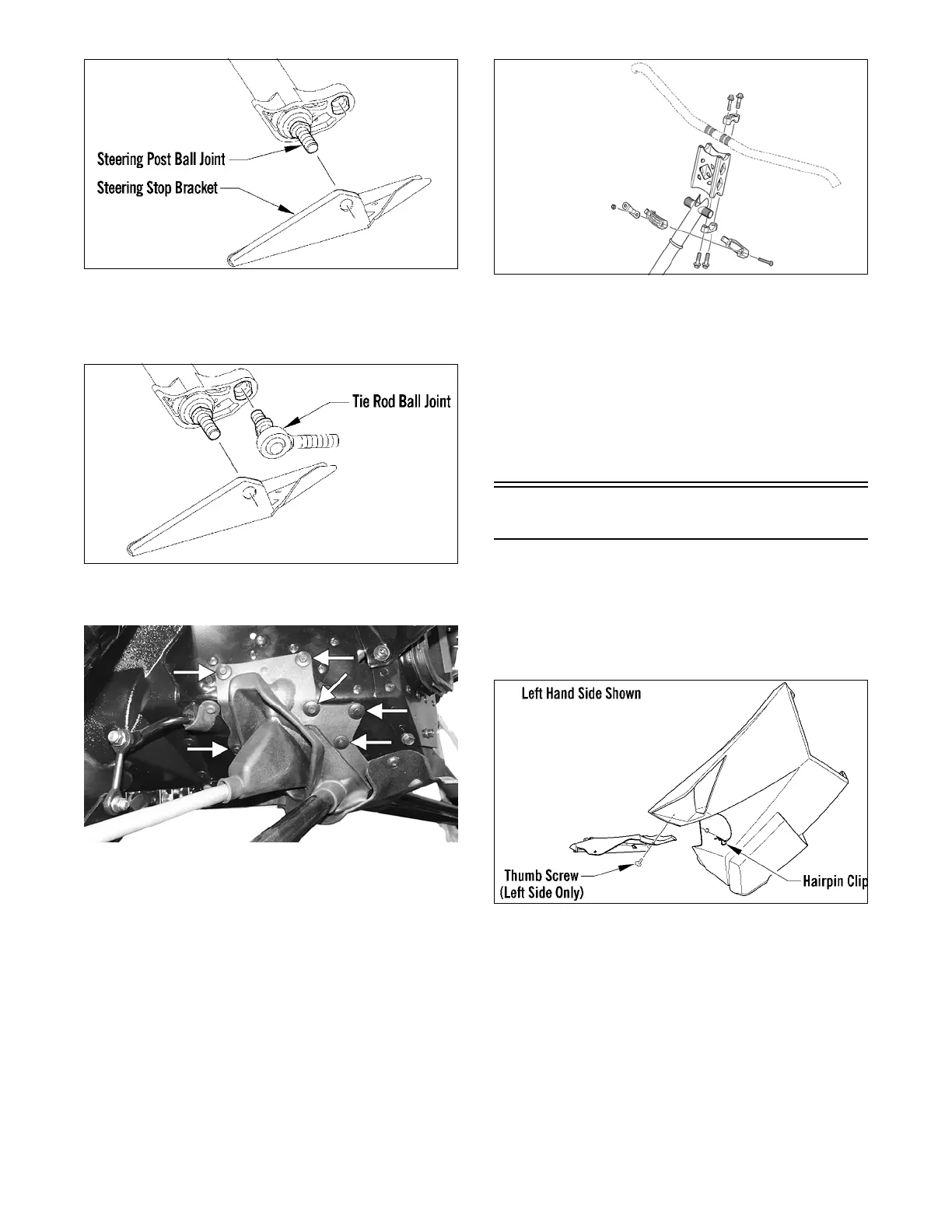 Steering Post Ball Joint
Steering Stop Bracket

Tie Rod Ball Joint

Left Hand Side Shown
Thumb Screw
(Left Side Only)
Hairpin Clip