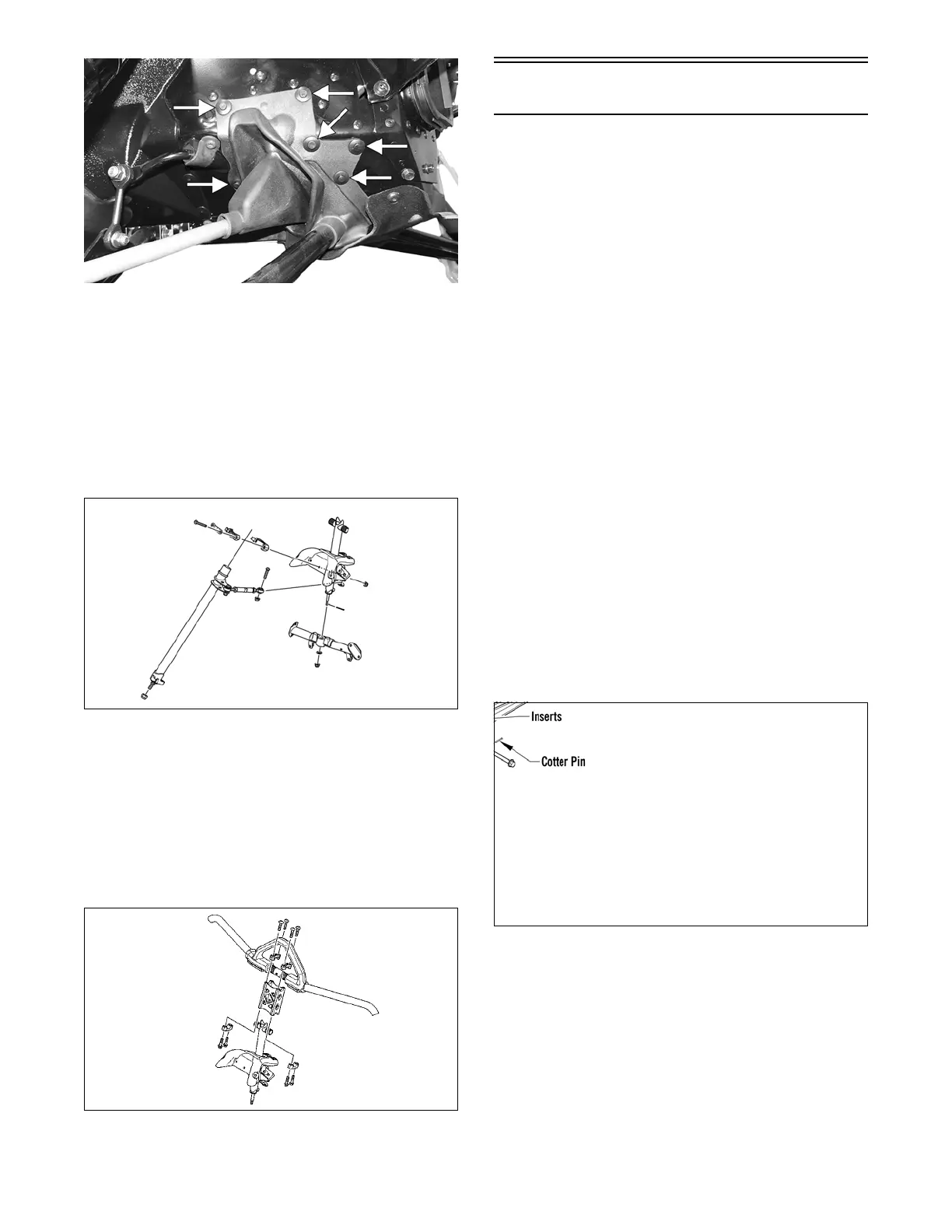 Inserts

Cotter Pin