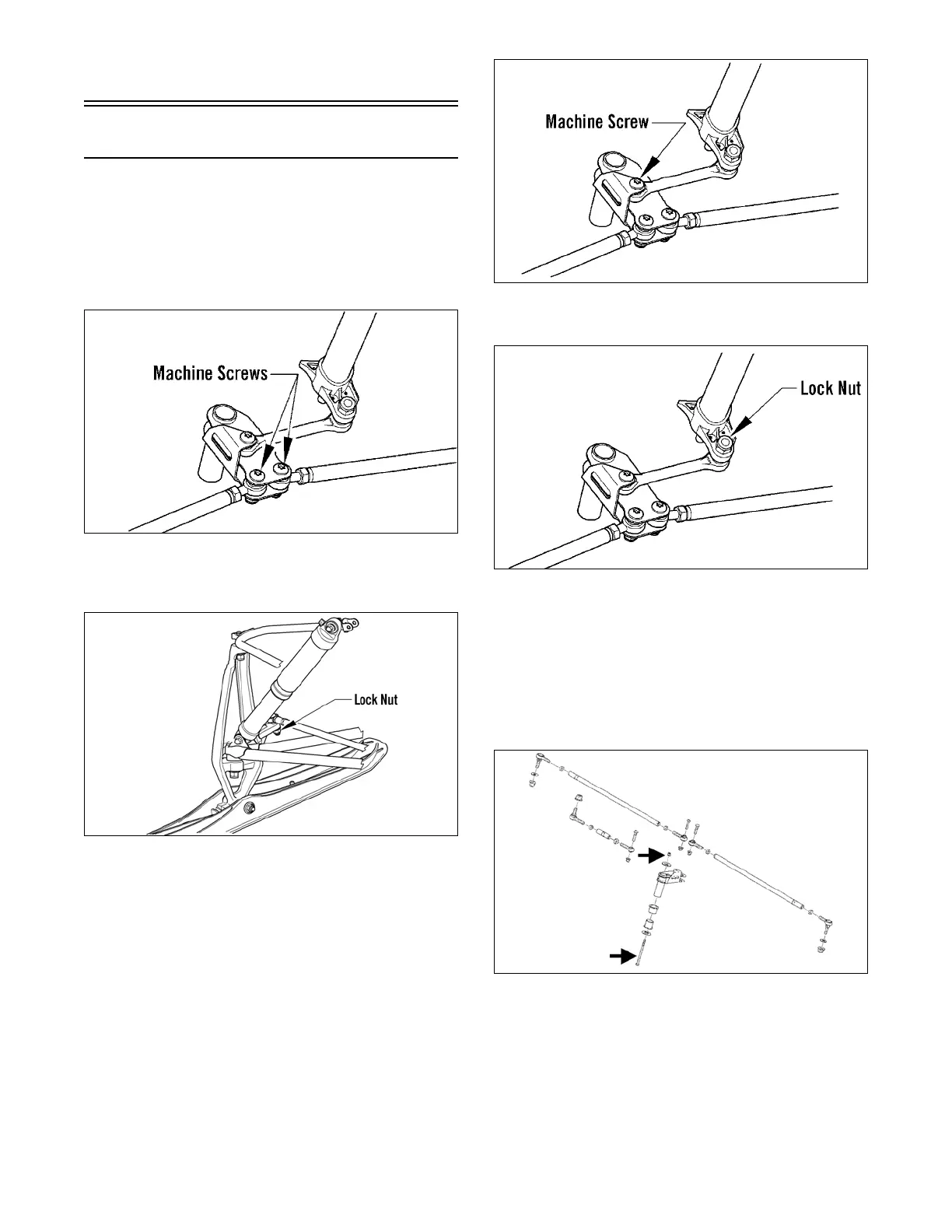 Machine Screws

Lock Nut

Machine Screw

Lock Nut