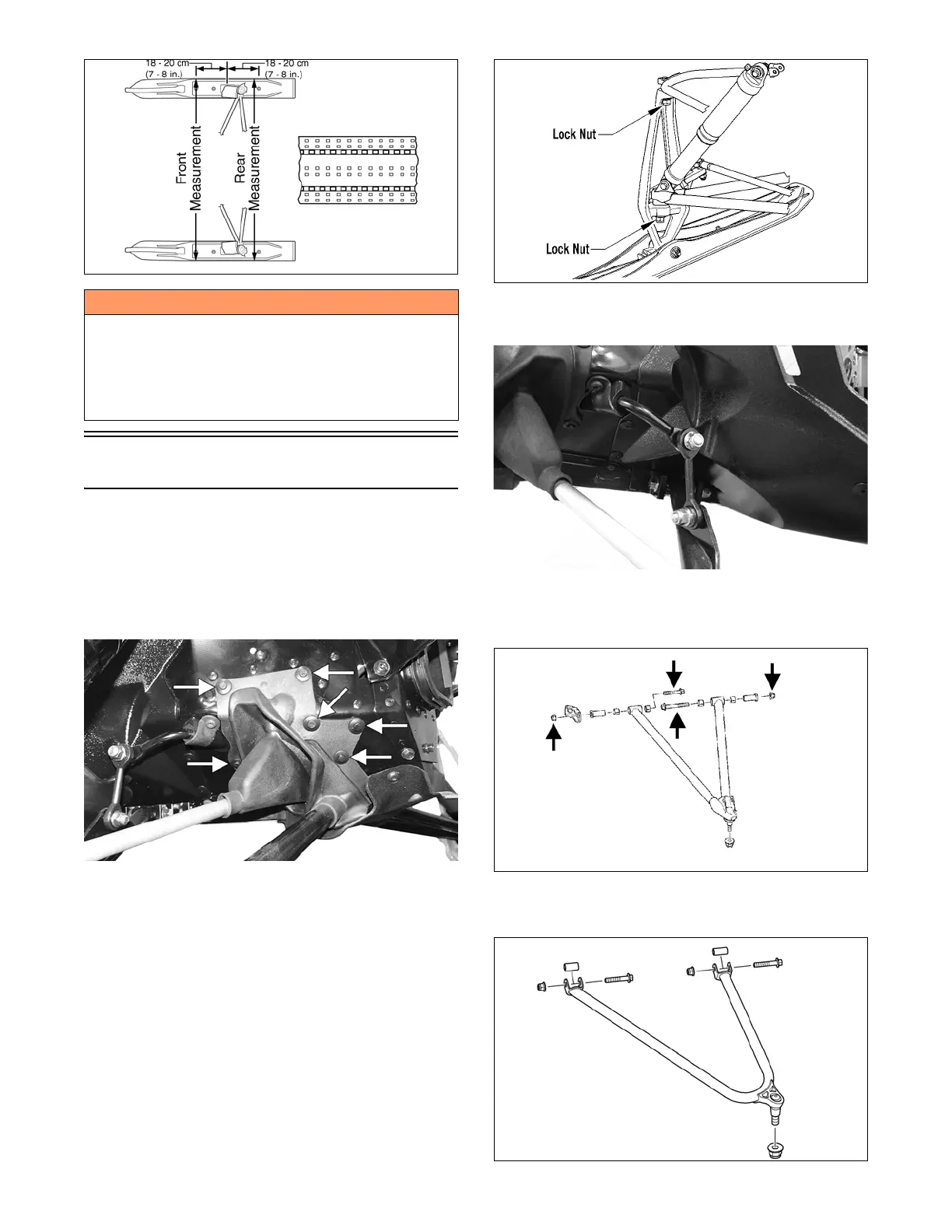 18 - 20 cm
(7 - 8 in.)
18 - 20 cm
(7 - 8 in.)
Front
Measurement
Rear
Measurement

Lock Nut
Lock Nut