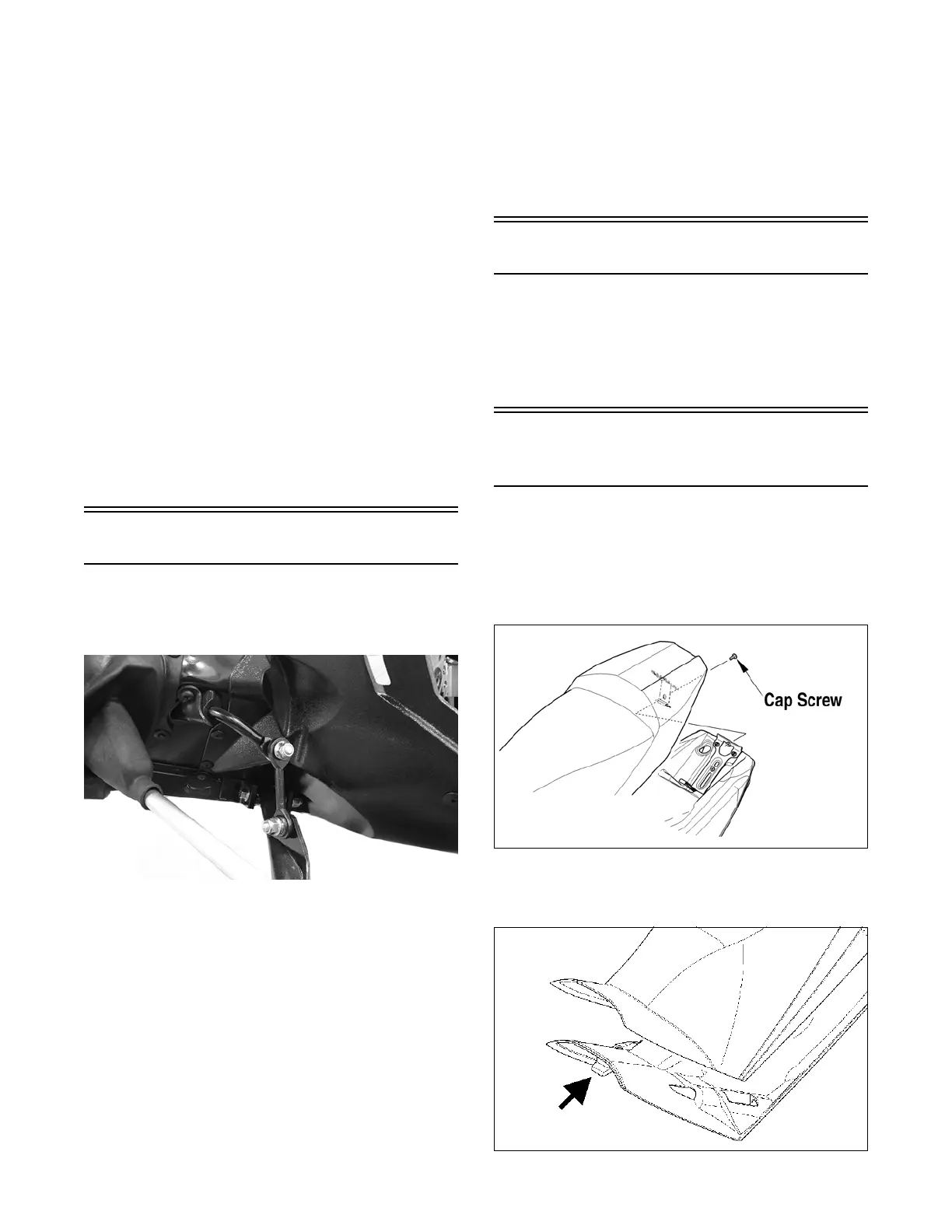 Cap Screw