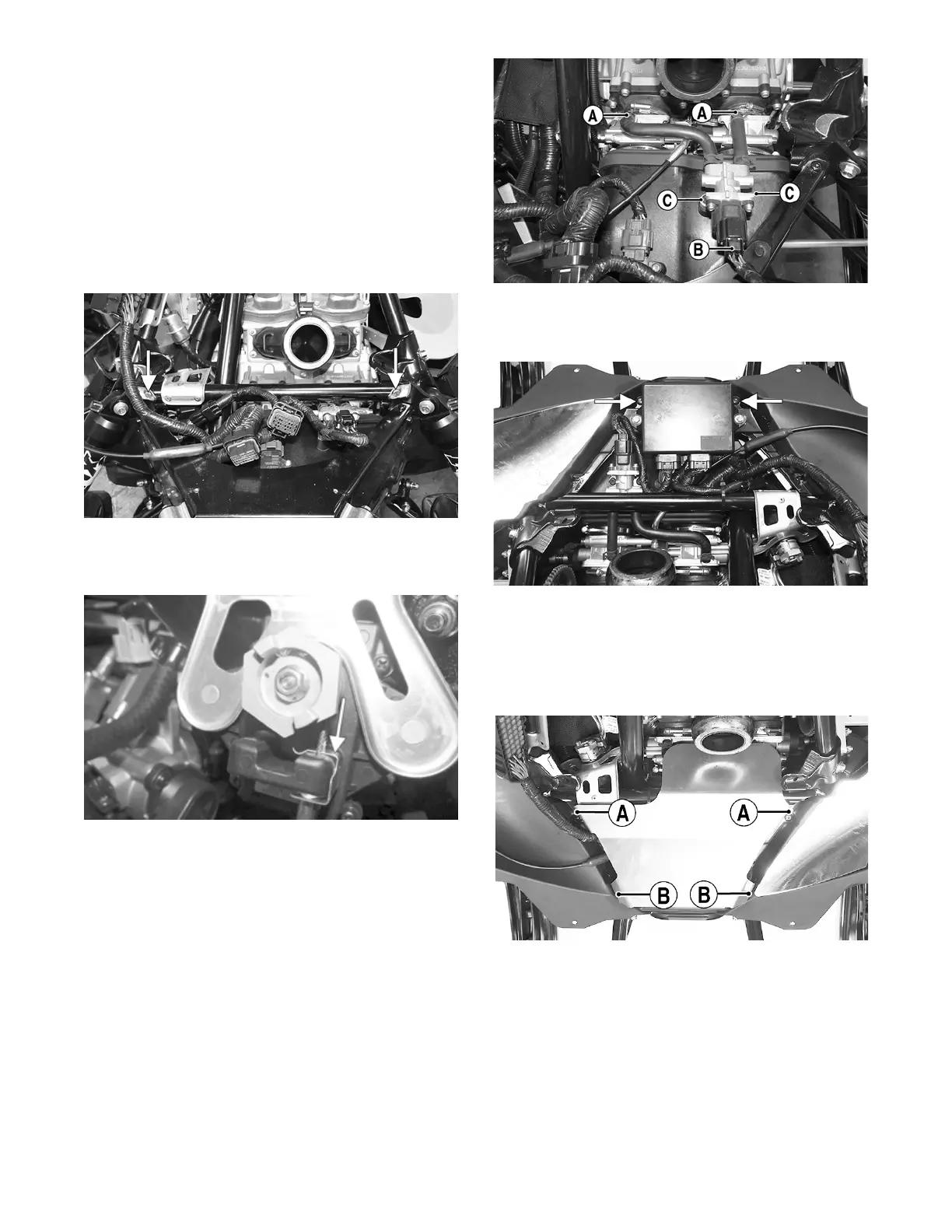 A

A

C

C

B

A

A

B

B