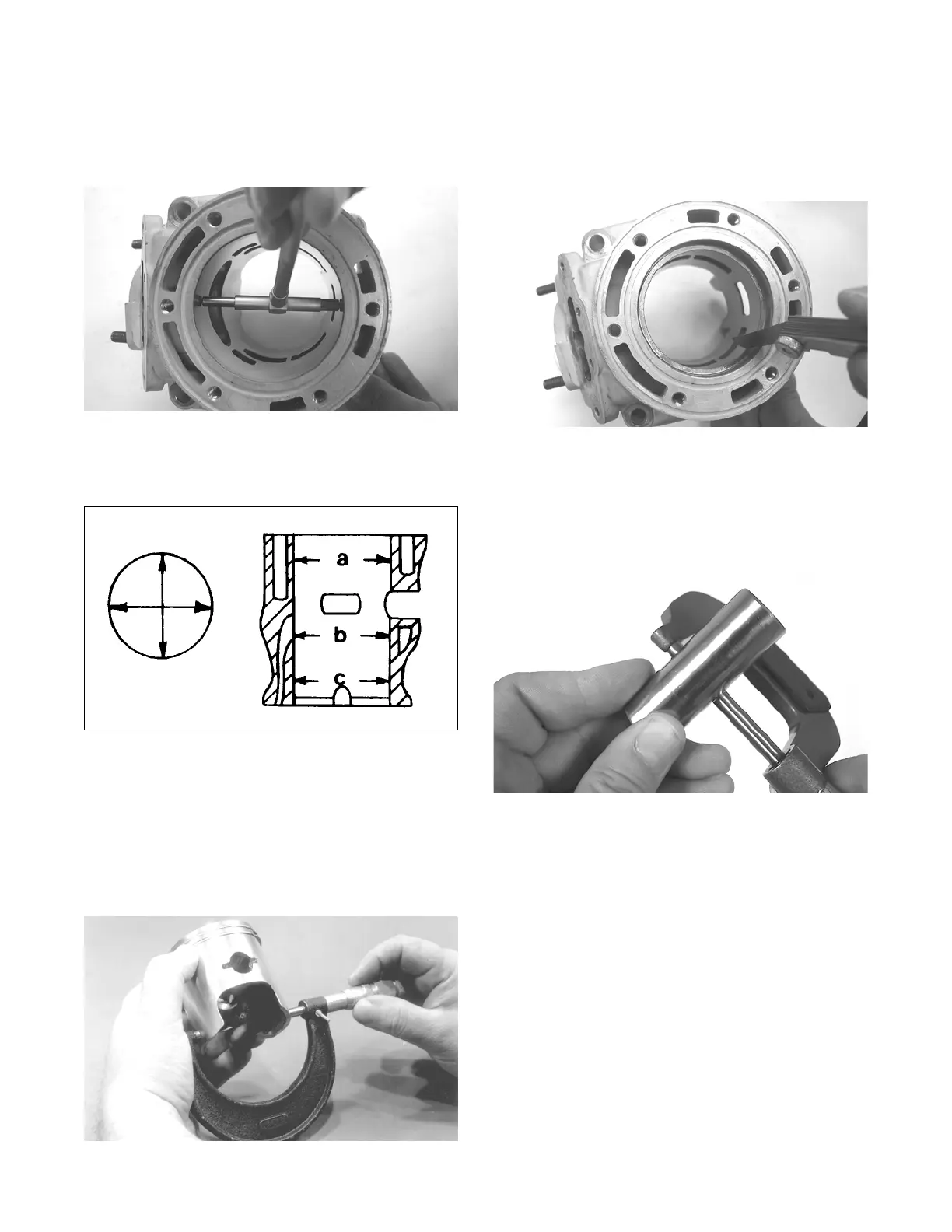 a

b

c