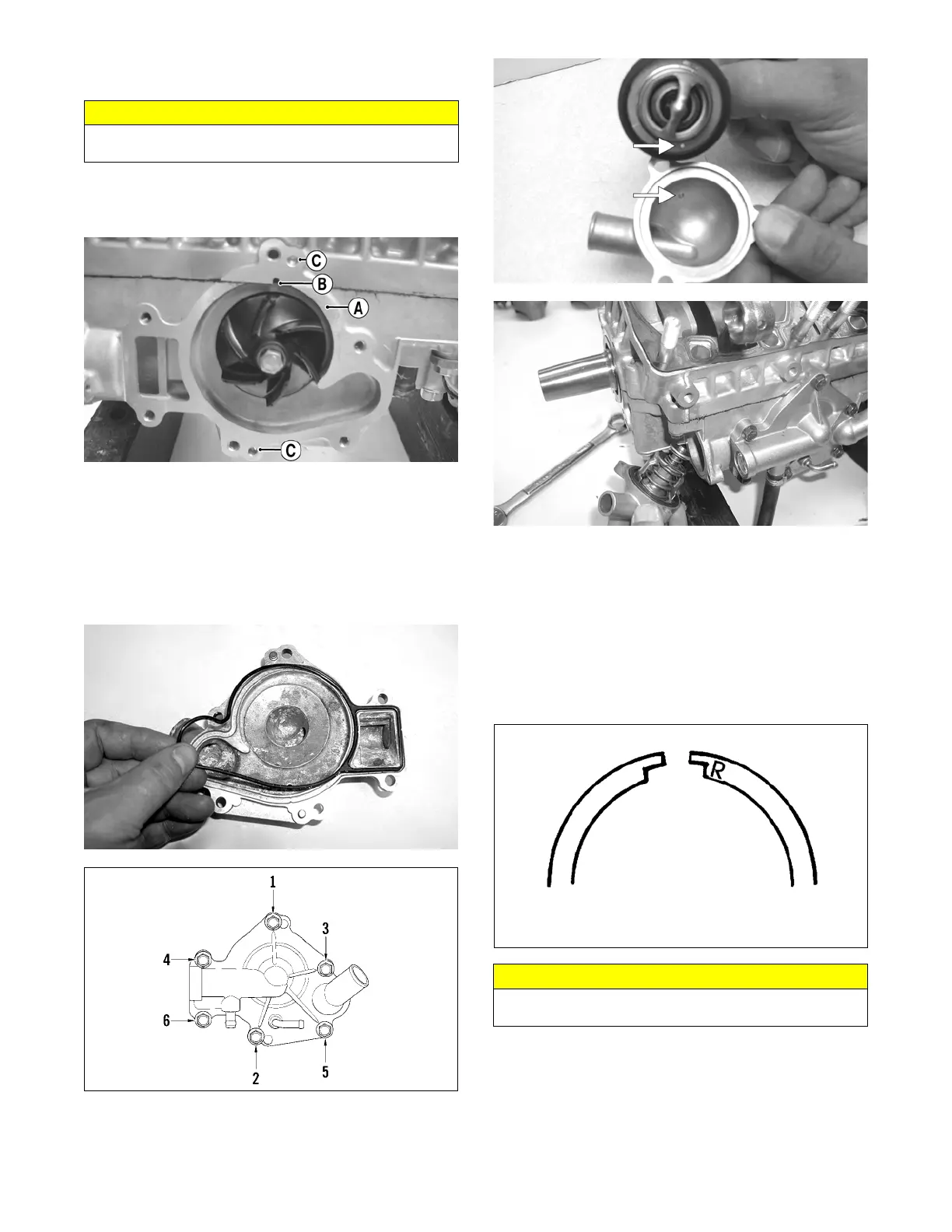 C
B
A
C

1
3
4
6
2
5

R