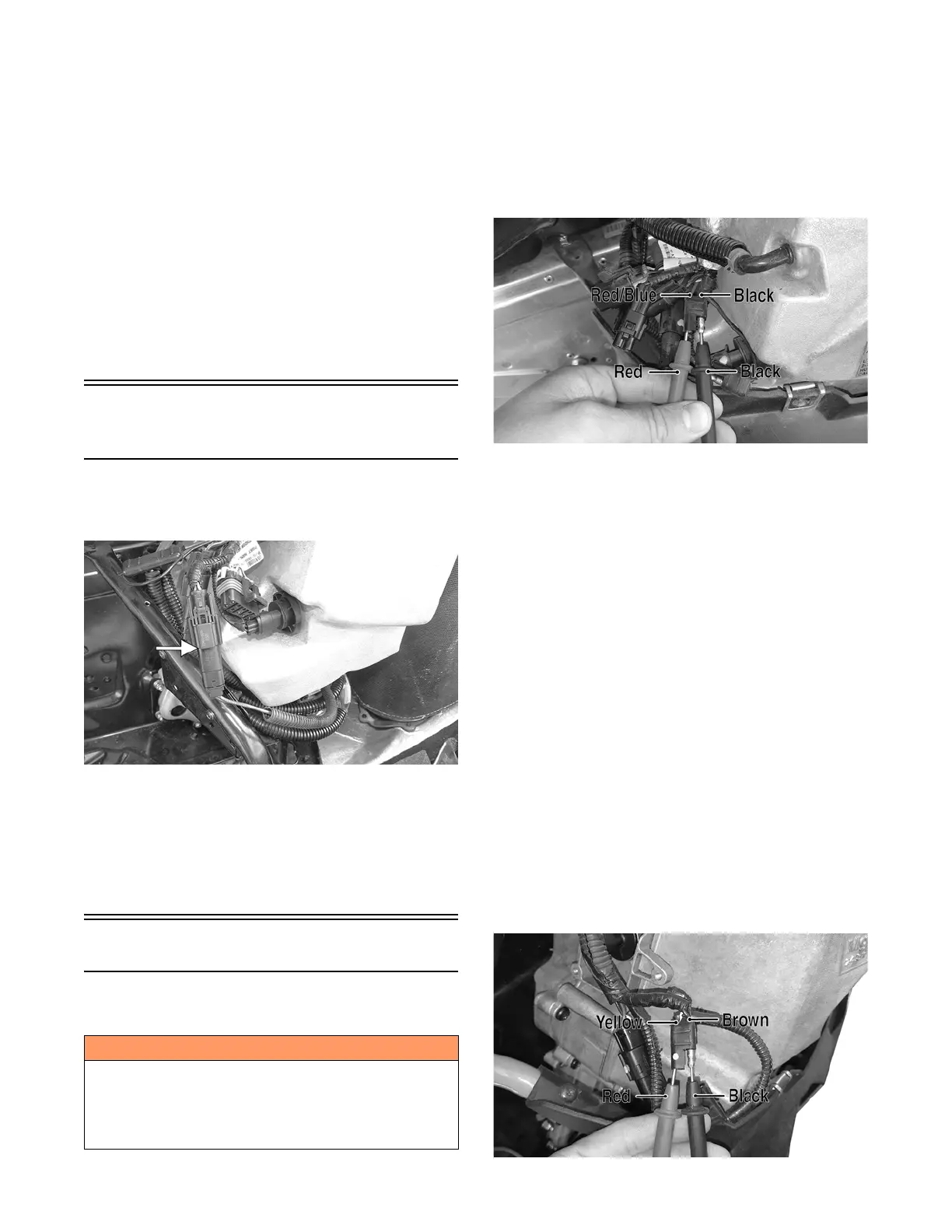 Red/Blue
Black
Red
Black

Yellow
Brown
Red
Black