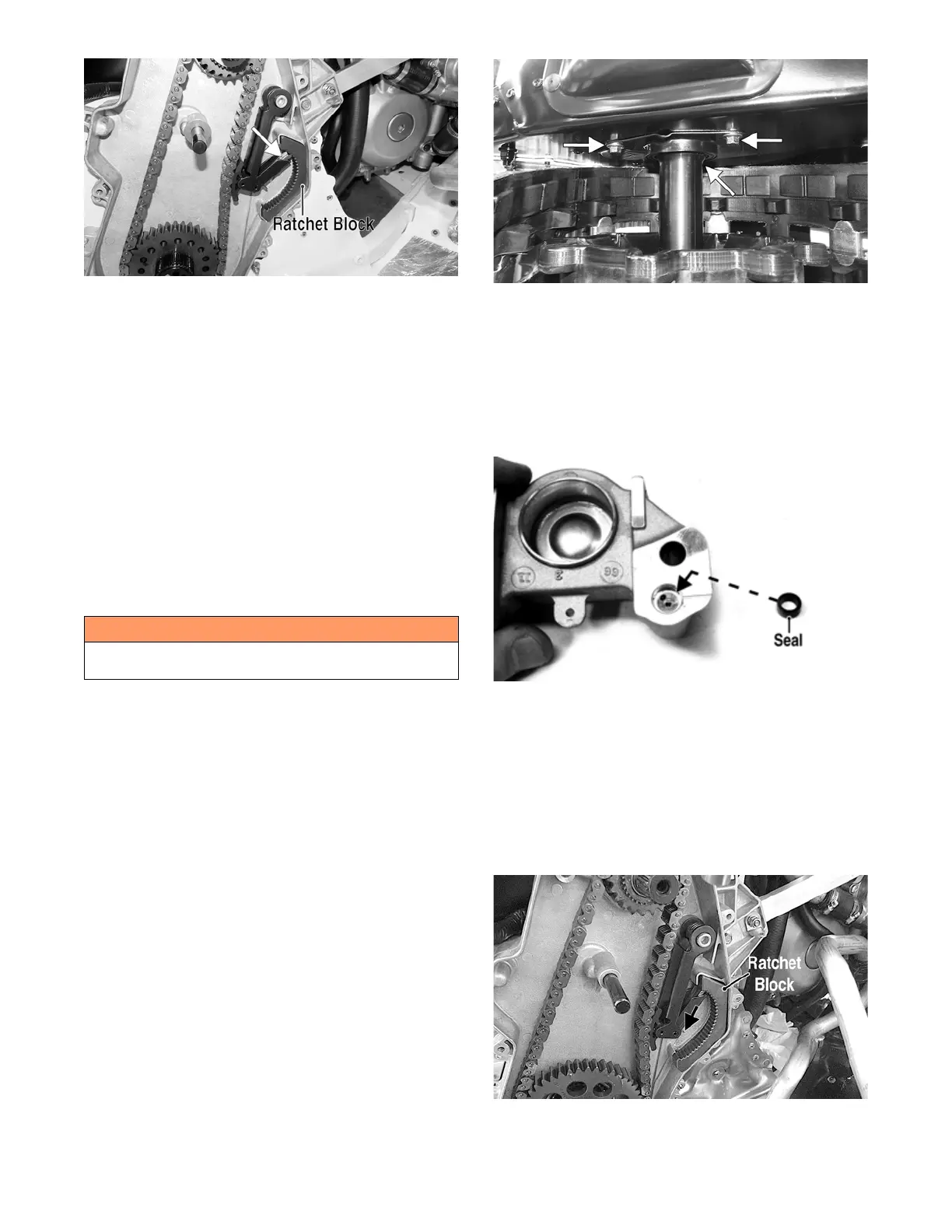 Ratchet Block

Seal

Ratchet Block