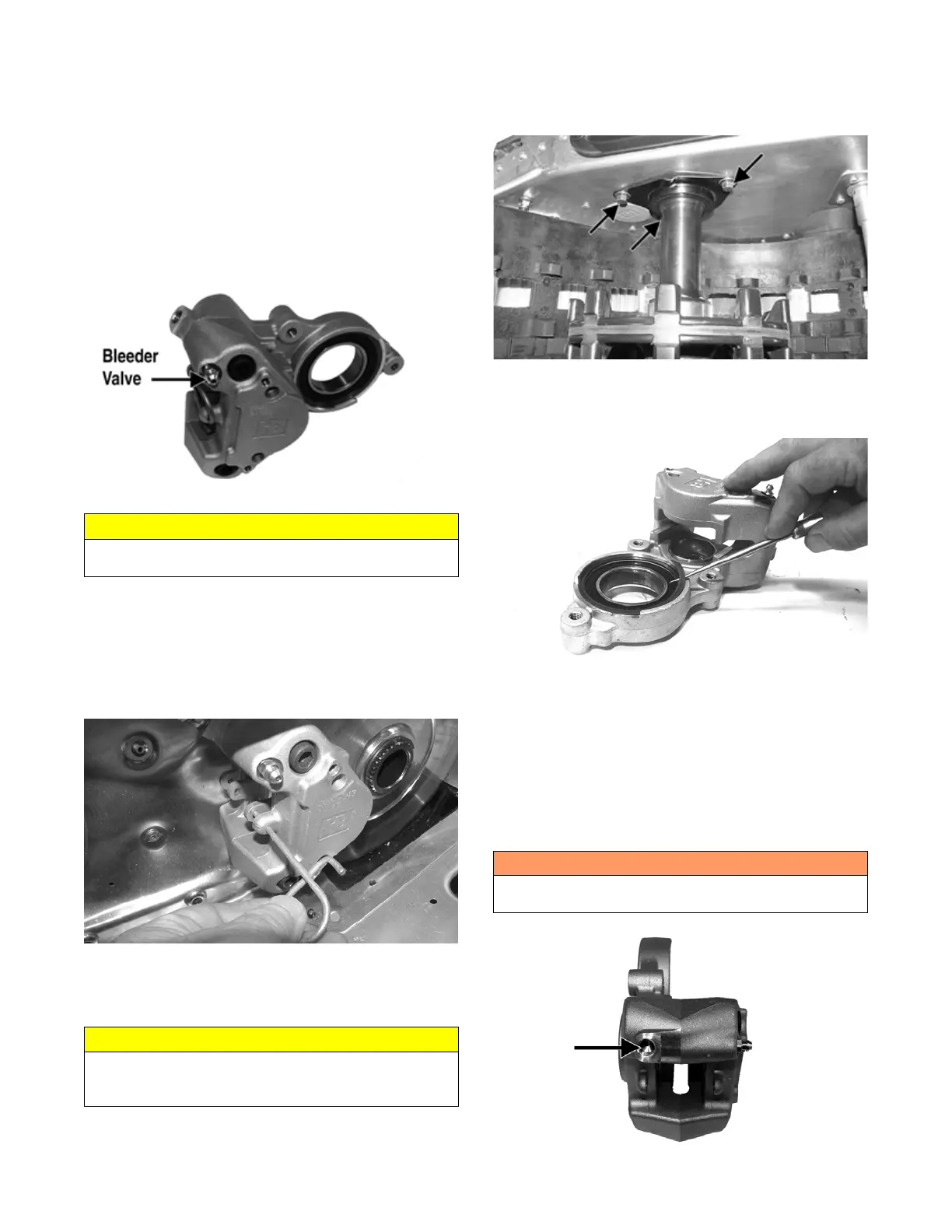 Bleeder Valve