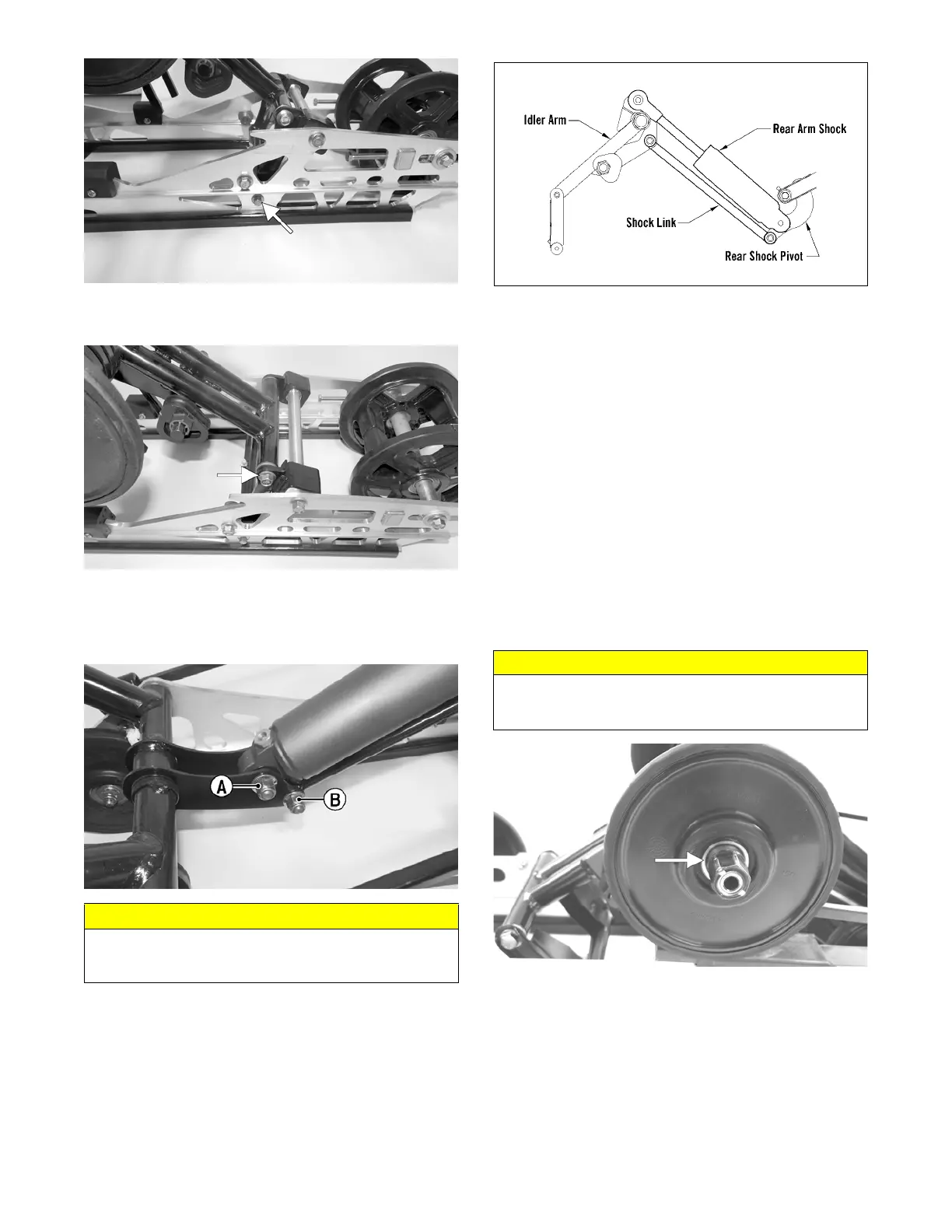 Idler Arm

Rear Arm Shock

Shock Link

Rear Shock Pivot

A

B