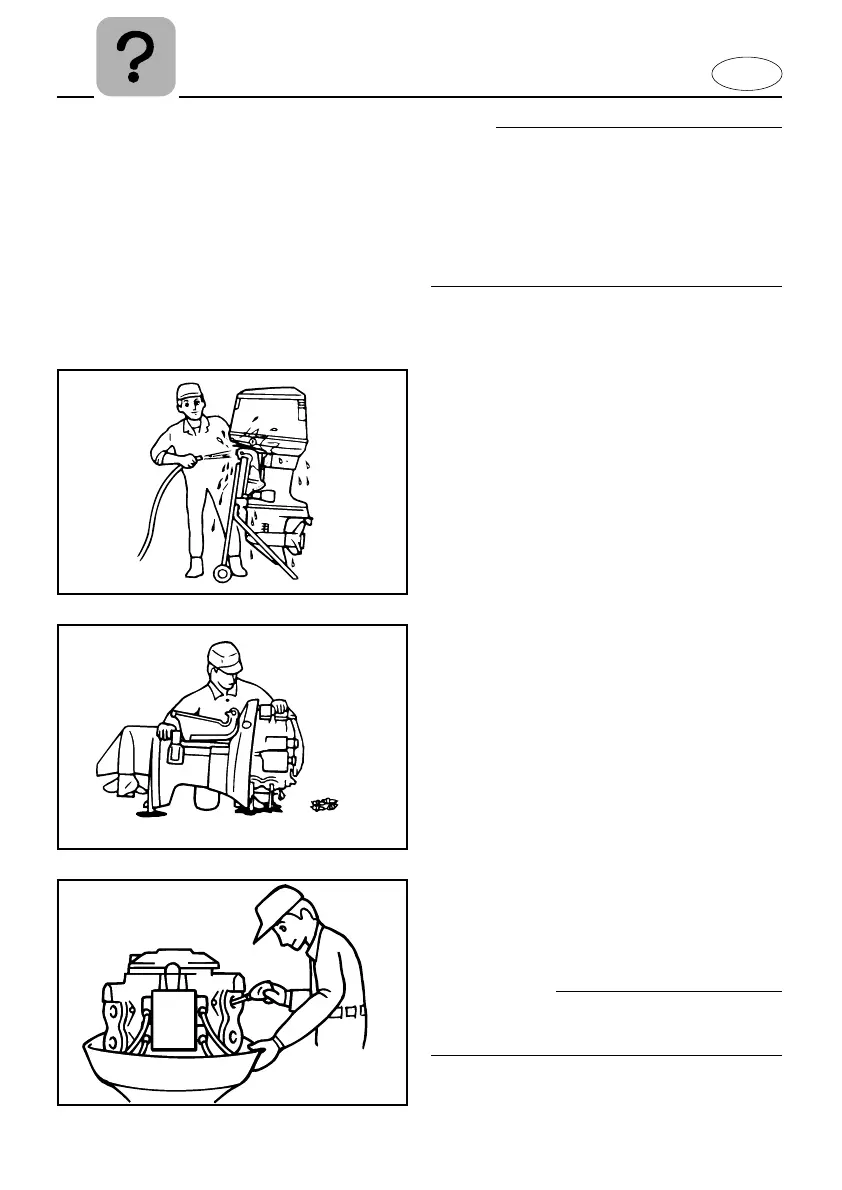 ?