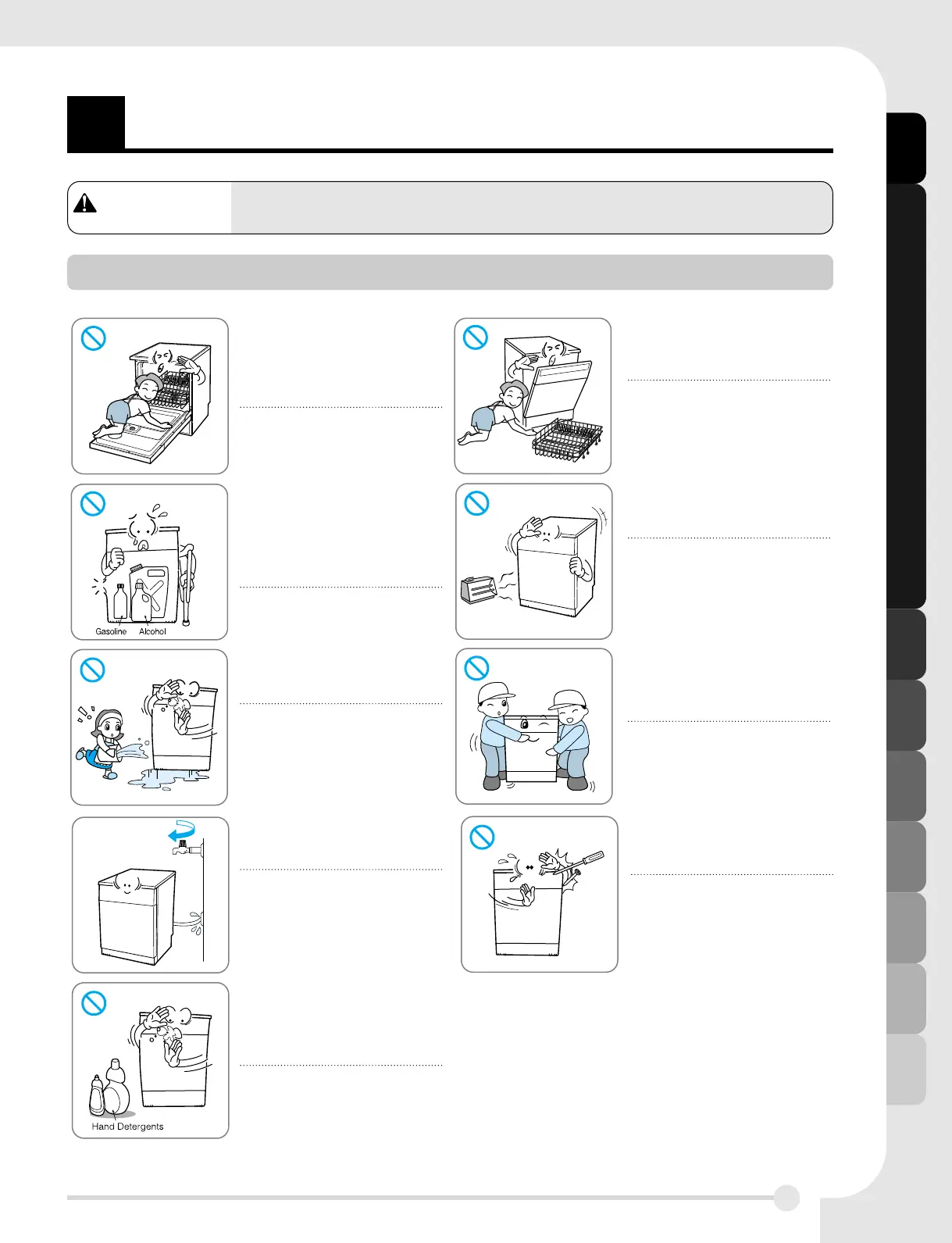 Gasoline Alcohol

Hand Detergents