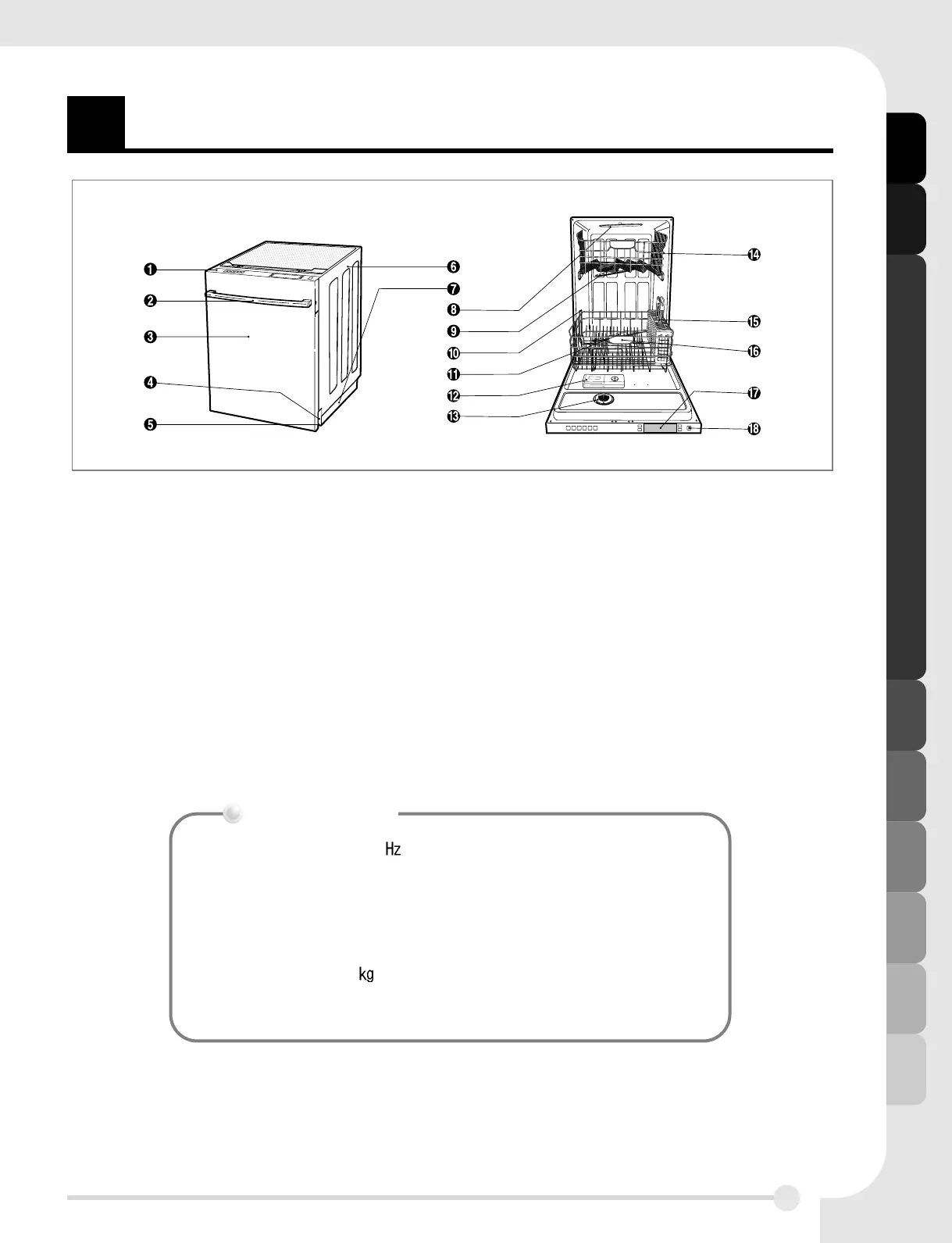 ❶
❷
❸
❹
❺
❻
❼
❽
❾
❿
⓫
⓬
⓭
⓮
⓯
⓰
⓱
⓲

Hz

kg