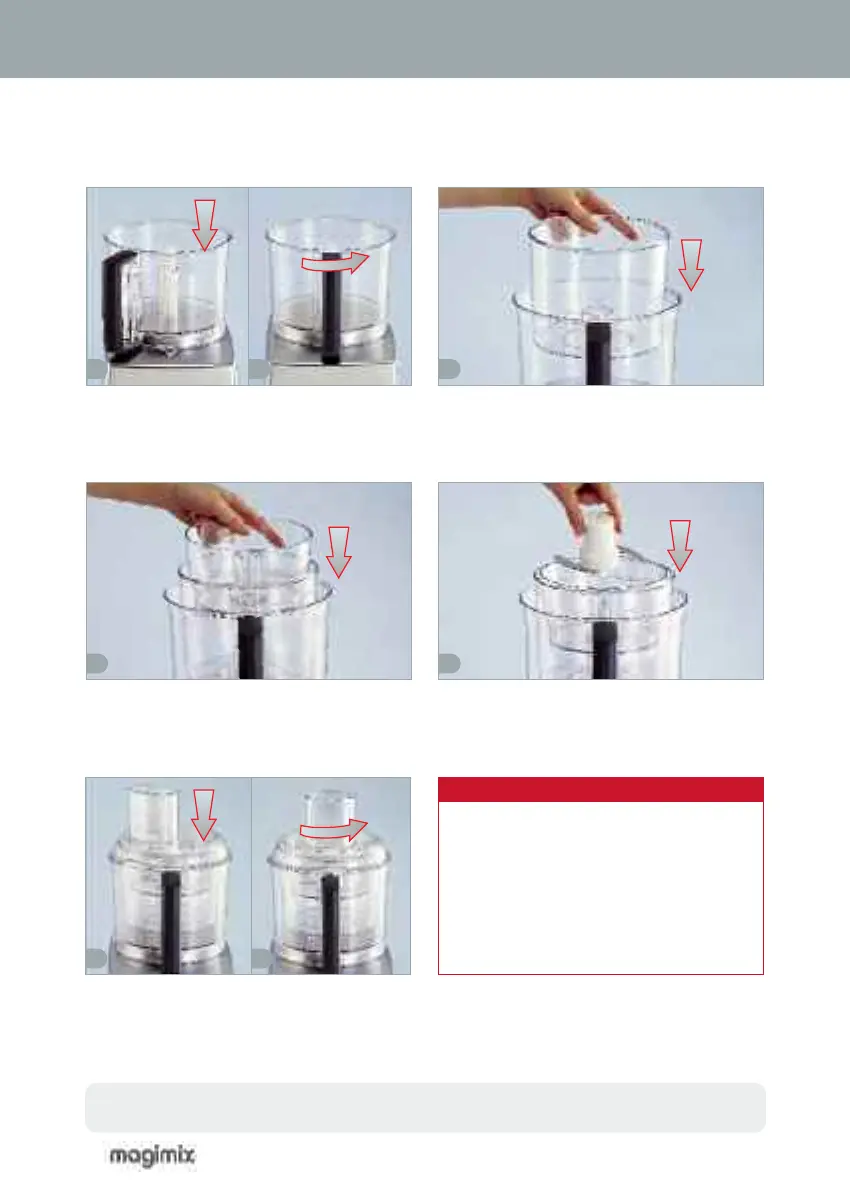 magimix