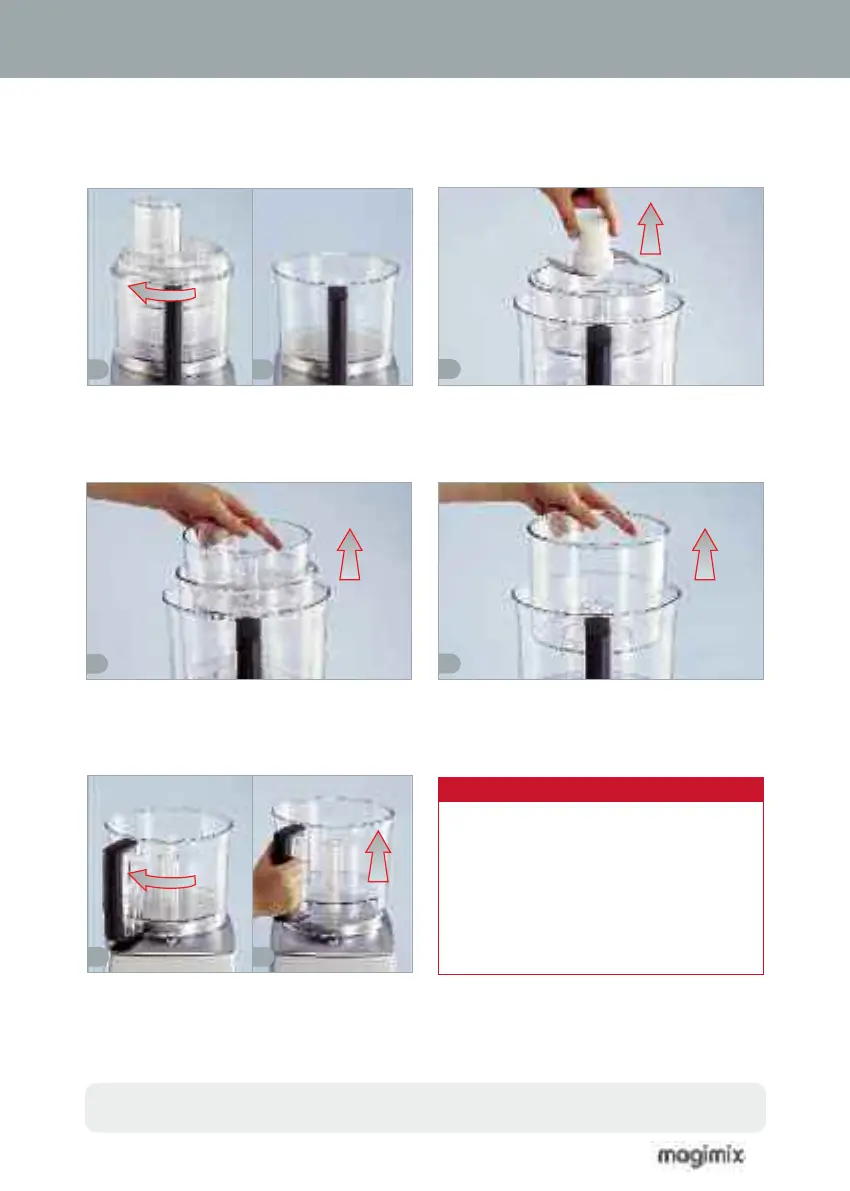 magimix