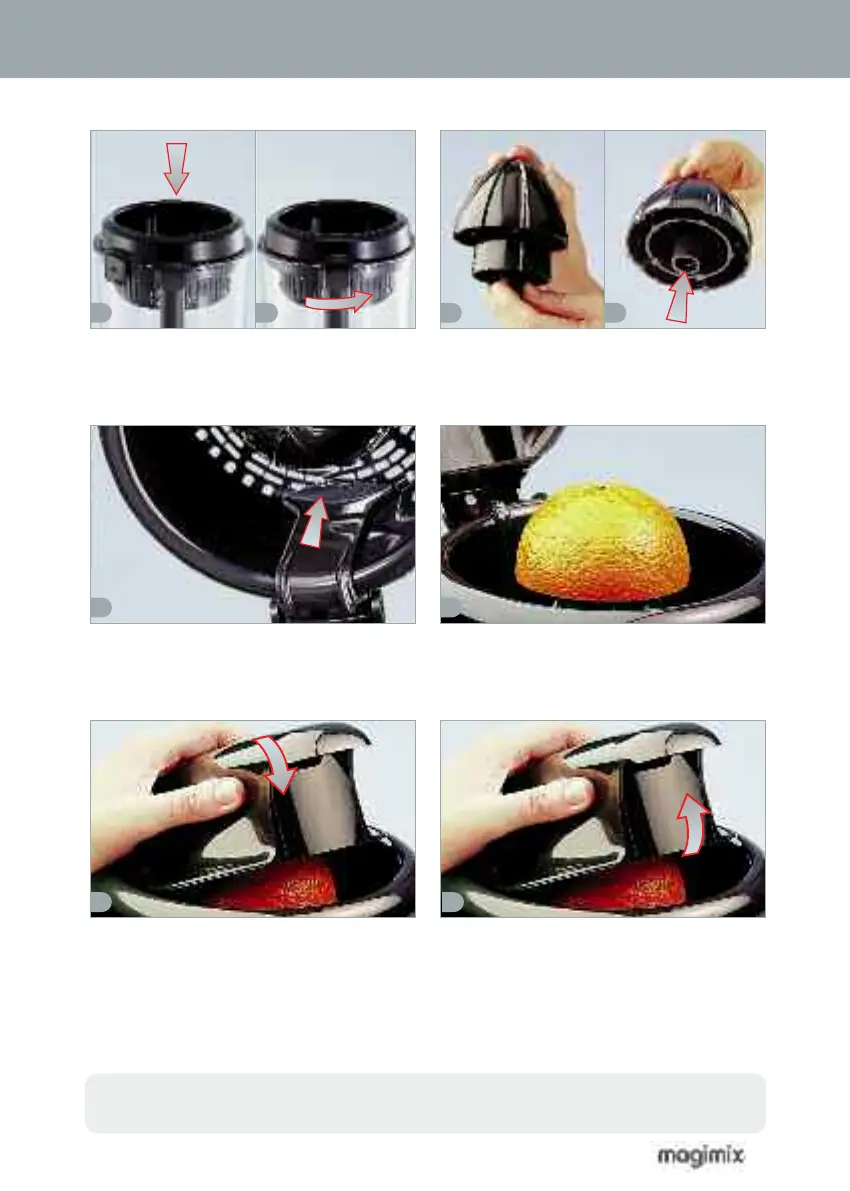 magimix